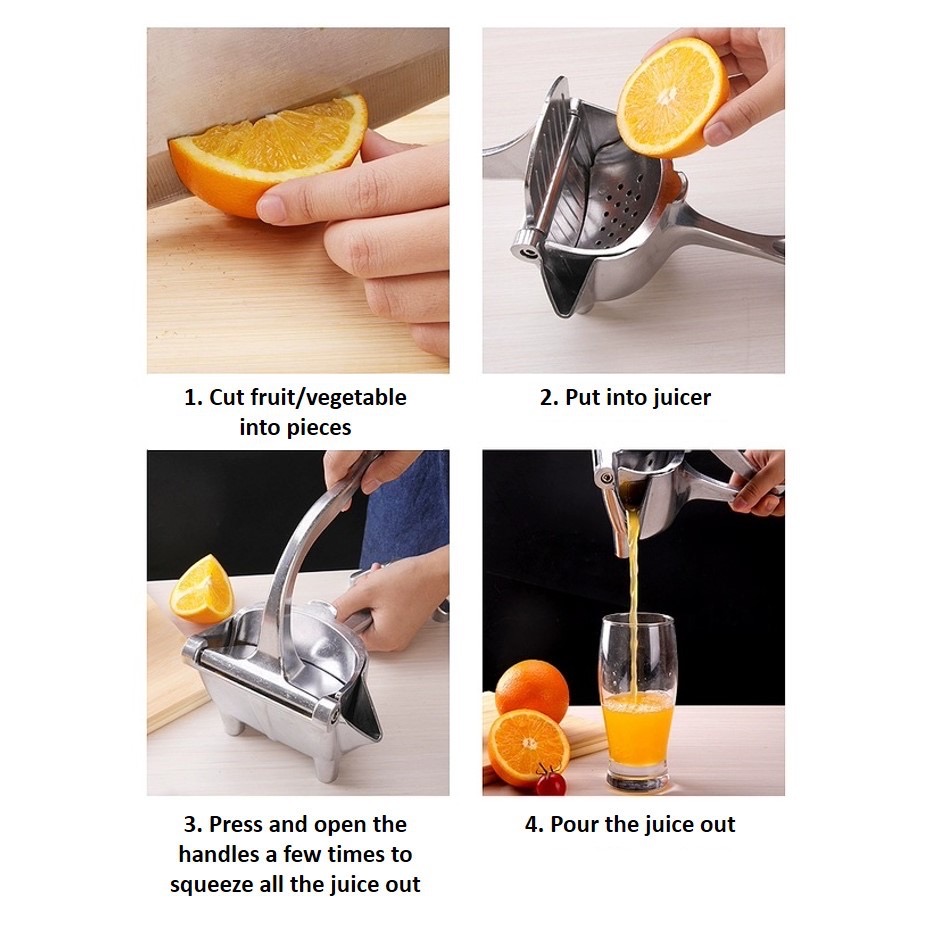 1. Cut fruit/vegetable into pieces

2. Put into juicer

3. Press and open the handles a few times to squeeze all the juice out

4. Pour the juice out