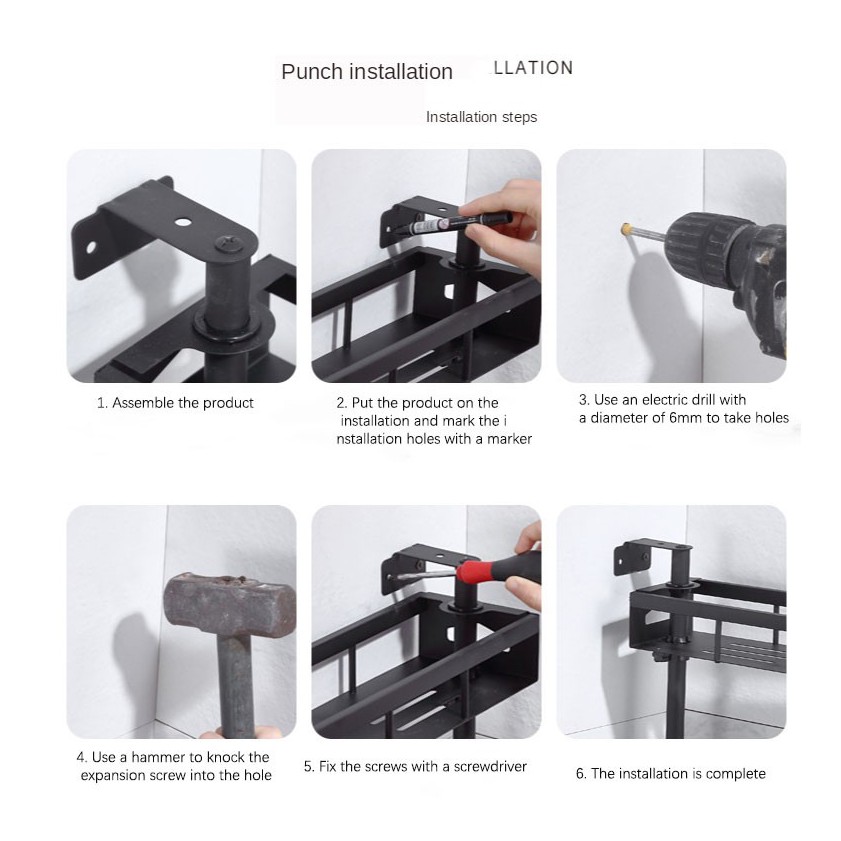 Punch installation LLATION

Installation steps

1. Assemble the product

2. Put the product on the installation and mark the i nstallation holes with a marker

3. Use an electric drill with a diameter of 6mm to take holes

4. Use a hammer to knock the expansion screw into the hole

5. Fix the screws with a screwdriver

6. The installation is complete