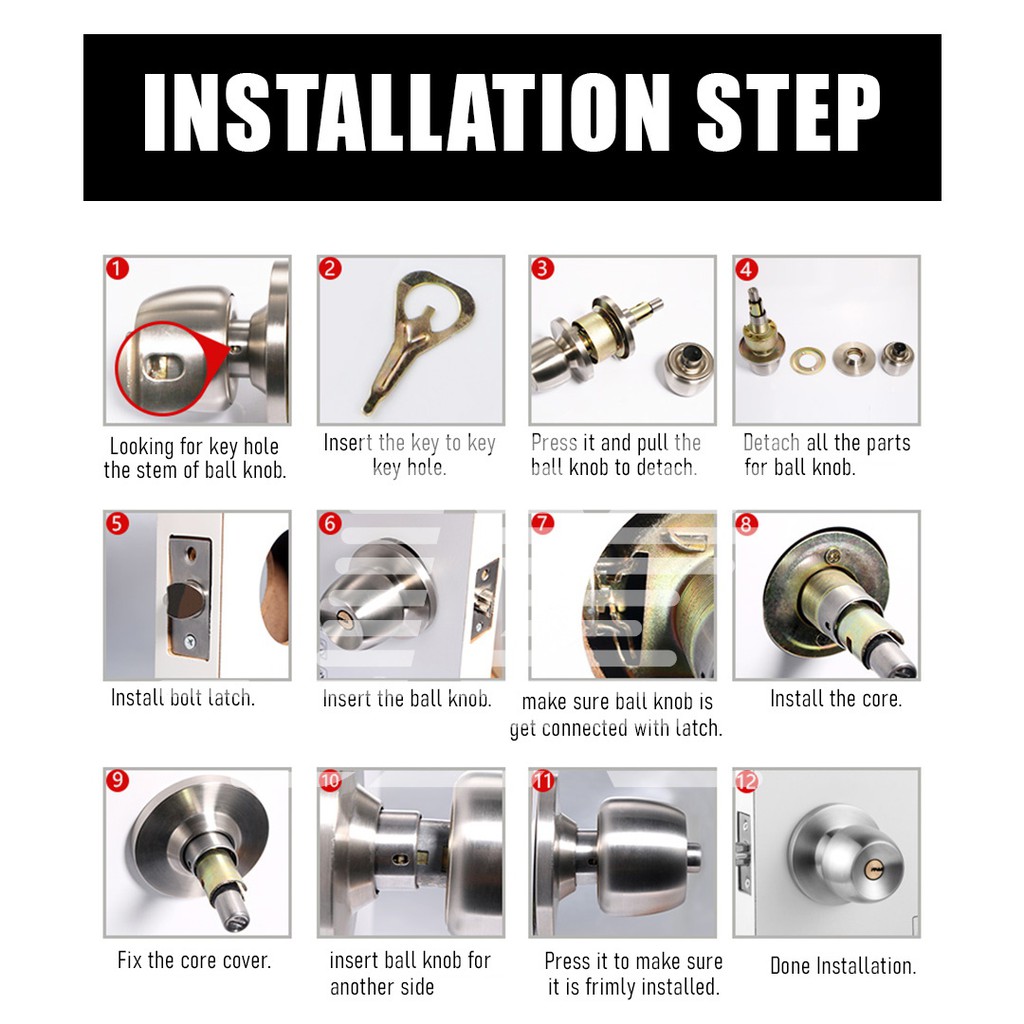 INSTALLATION STEP

1
Looking for key hole the stem of ball knob.

2
Insert the key to key key hole.

3
Press it and pull the ball knob to detach.

4
Detach all the parts for ball knob.

5
Install bolt latch.

6
Insert the ball knob.

7
make sure ball knob is get connected with latch.

8
Install the core.

9
Fix the core cover.

10
insert ball knob for another side

11
Press it to make sure it is frimly installed.

12
Done Installation.