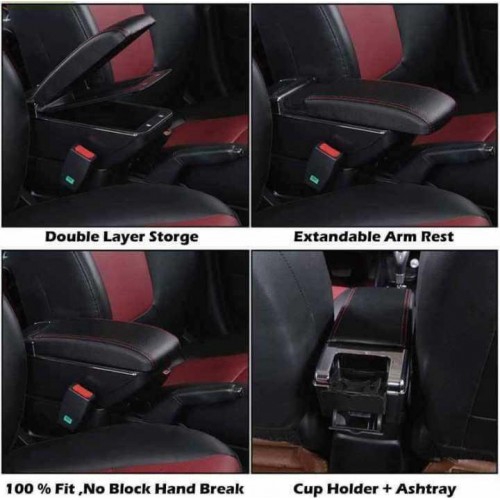 Double Layer Storge

Extandable Arm Rest

100 % Fit ,No Block Hand Break

Cup Holder + Ashtray