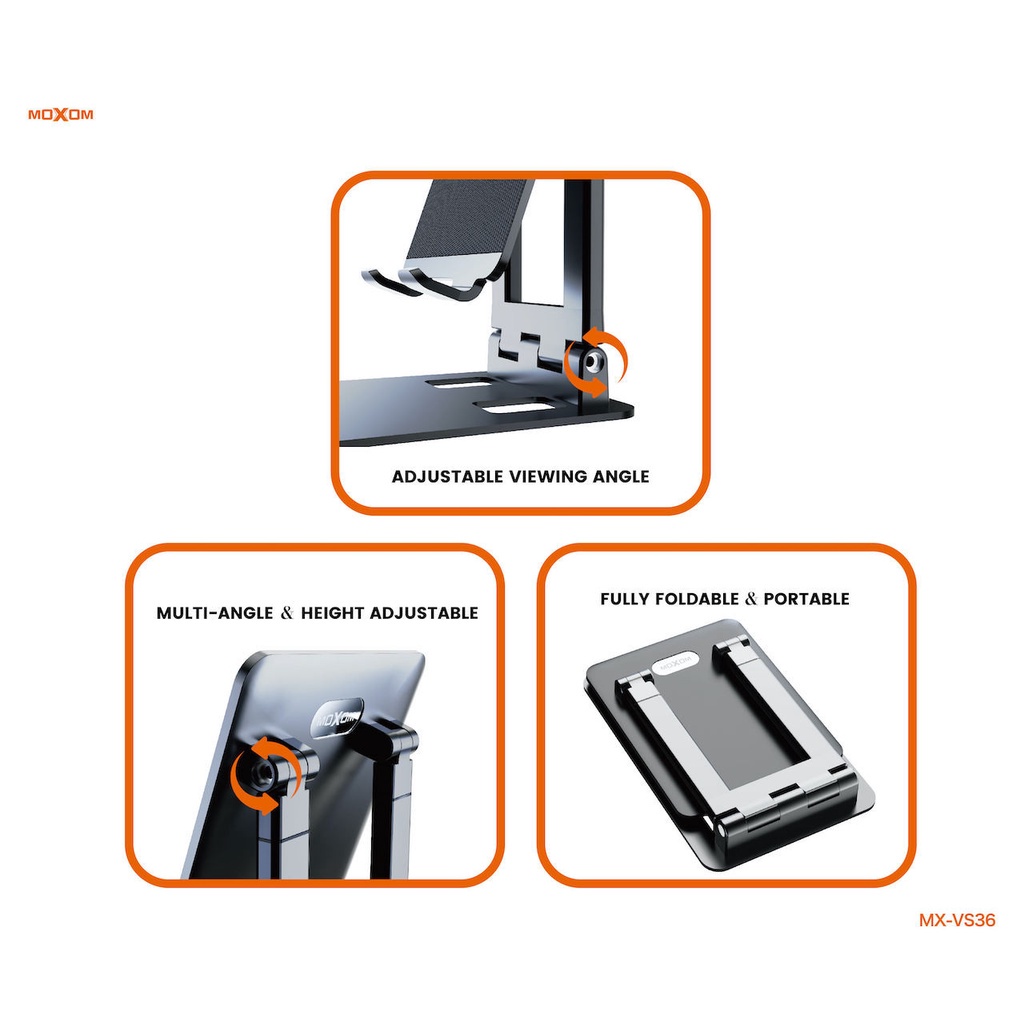 MOXOM

ADJUSTABLE VIEWING ANGLE

MULTI-ANGLE & HEIGHT ADJUSTABLE

MOXOM

FULLY FOLDABLE & PORTABLE

MOXOM

MX-VS36