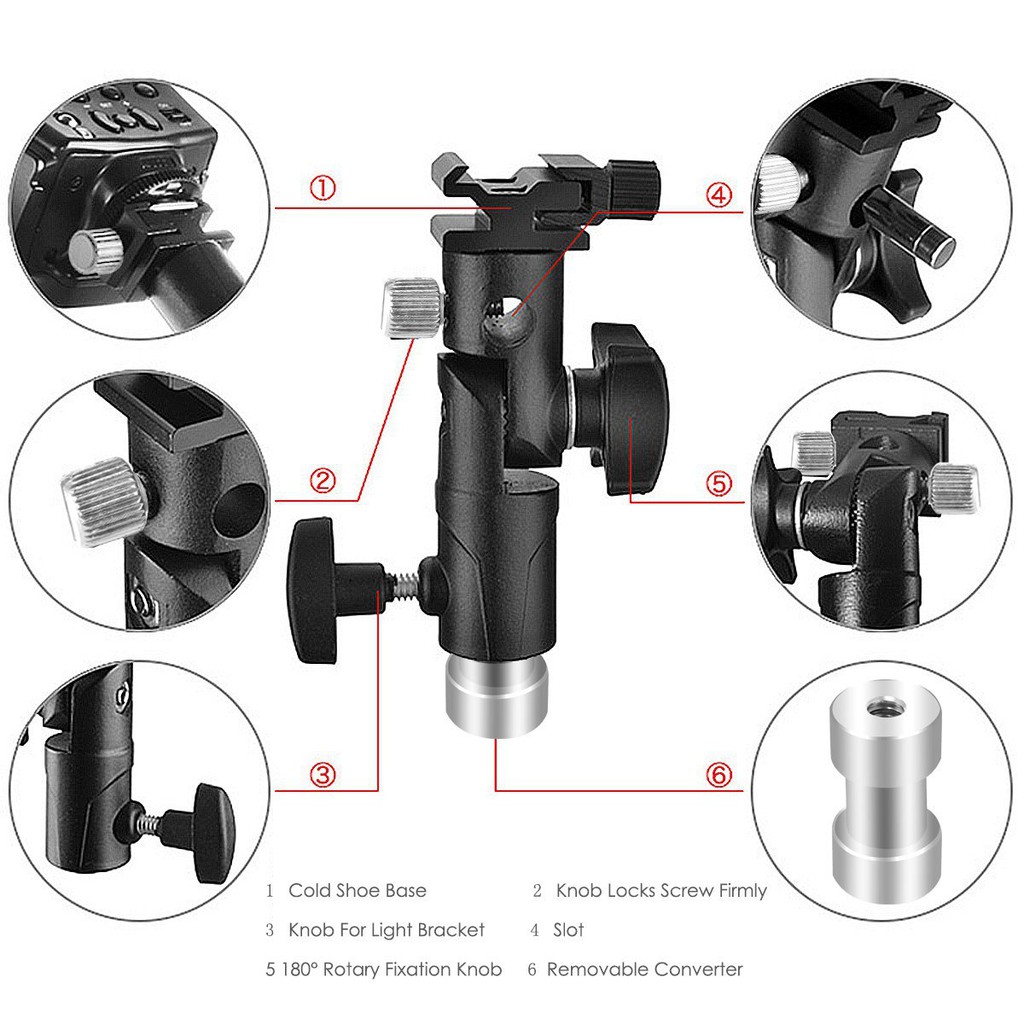 ①

④

②

⑤

③

⑥

1 Cold Shoe Base
2 Knob Locks Screw Firmly
3 Knob For Light Bracket
4 Slot
5 180° Rotary Fixation Knob
6 Removable Converter