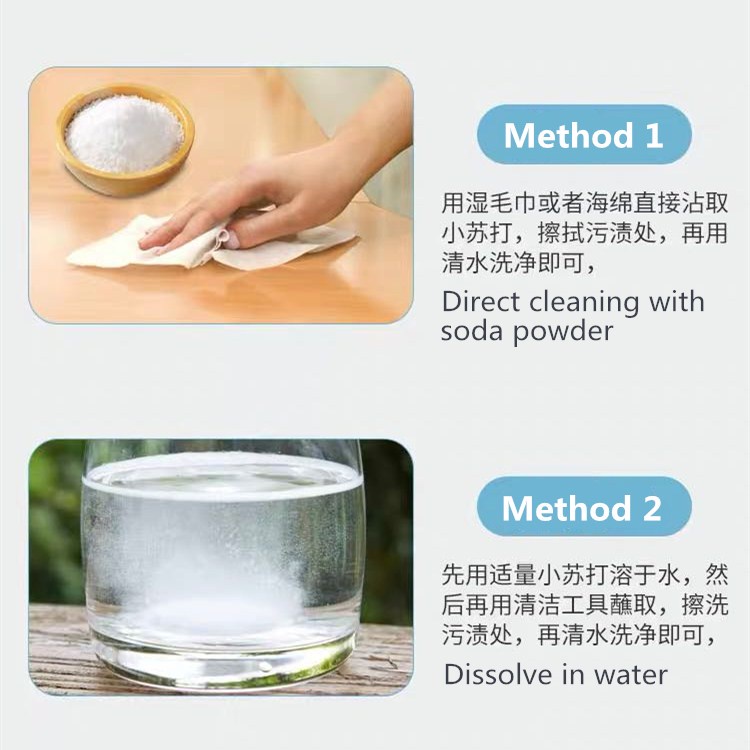 Method 1

用湿毛巾或者海绵直接沾取小苏打，擦拭污渍处，再用清水洗净即可，

Direct cleaning with soda powder

Method 2

先用适量小苏打溶于水，然后再用清洁工具蘸取，擦洗污渍处，再清水洗净即可，

Dissolve in water