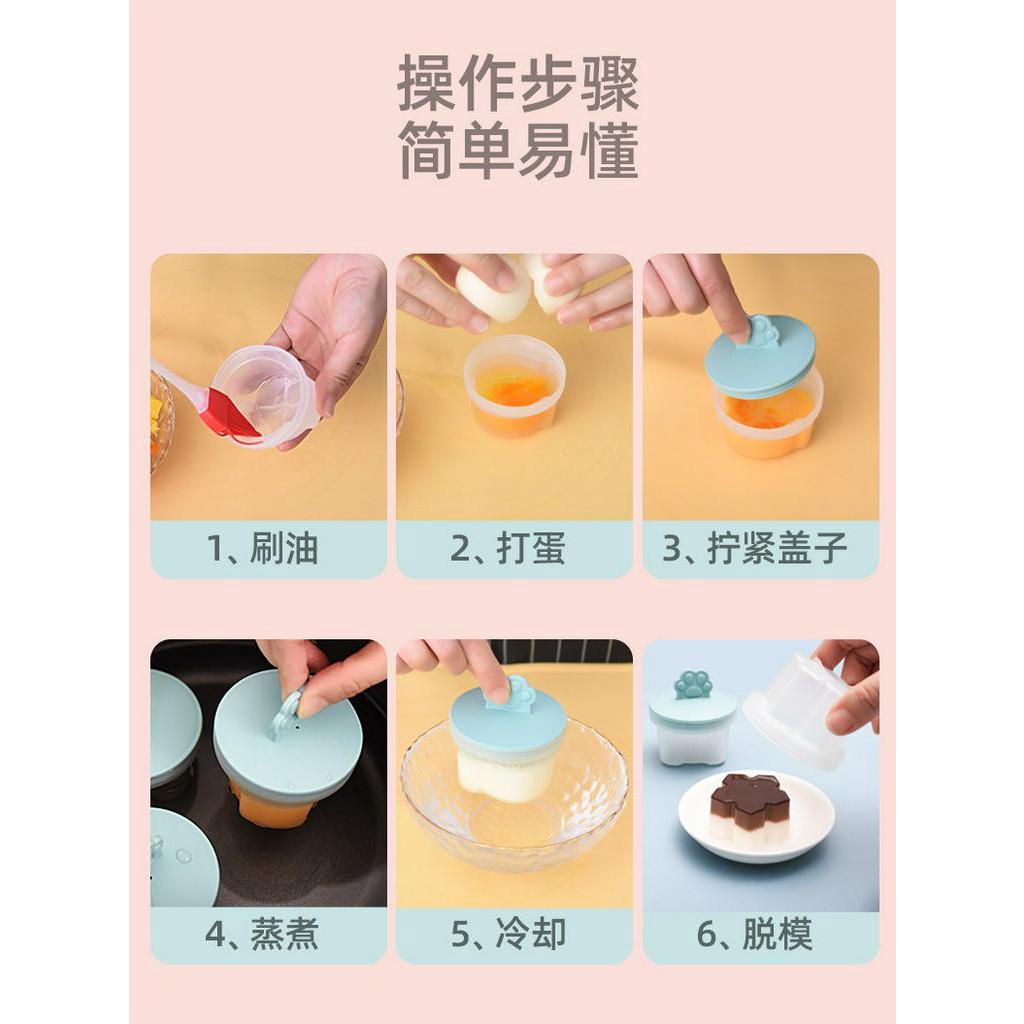 操作步骤
简单易懂

1、刷油

2、打蛋

3、拧紧盖子

4、蒸煮

5、冷却

6、脱模