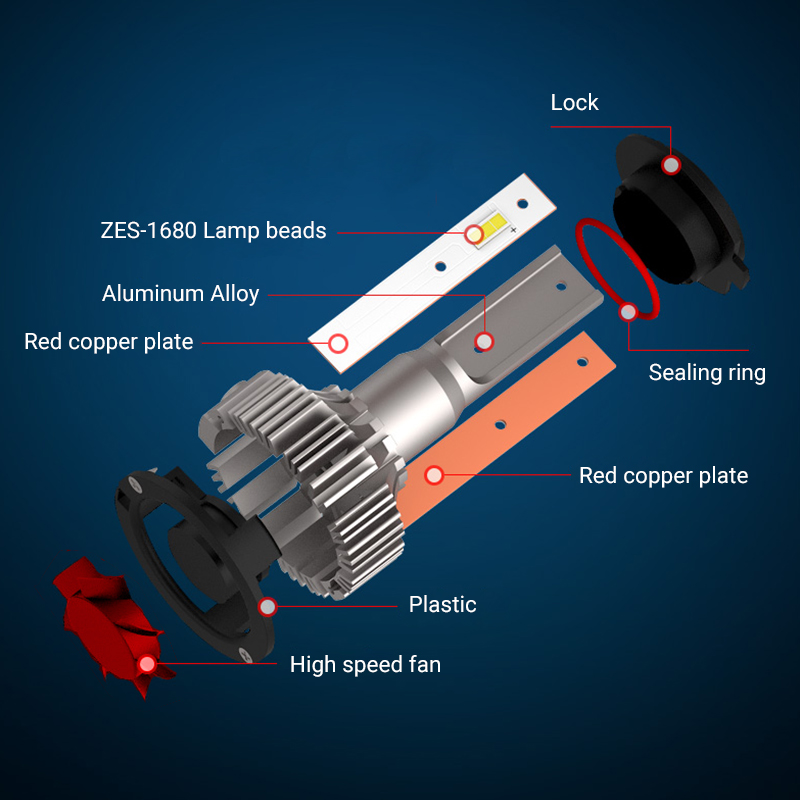 Lock

ZES-1680 Lamp beads

Aluminum Alloy

Red copper plate

Sealing ring

Red copper plate

Plastic

High speed fan