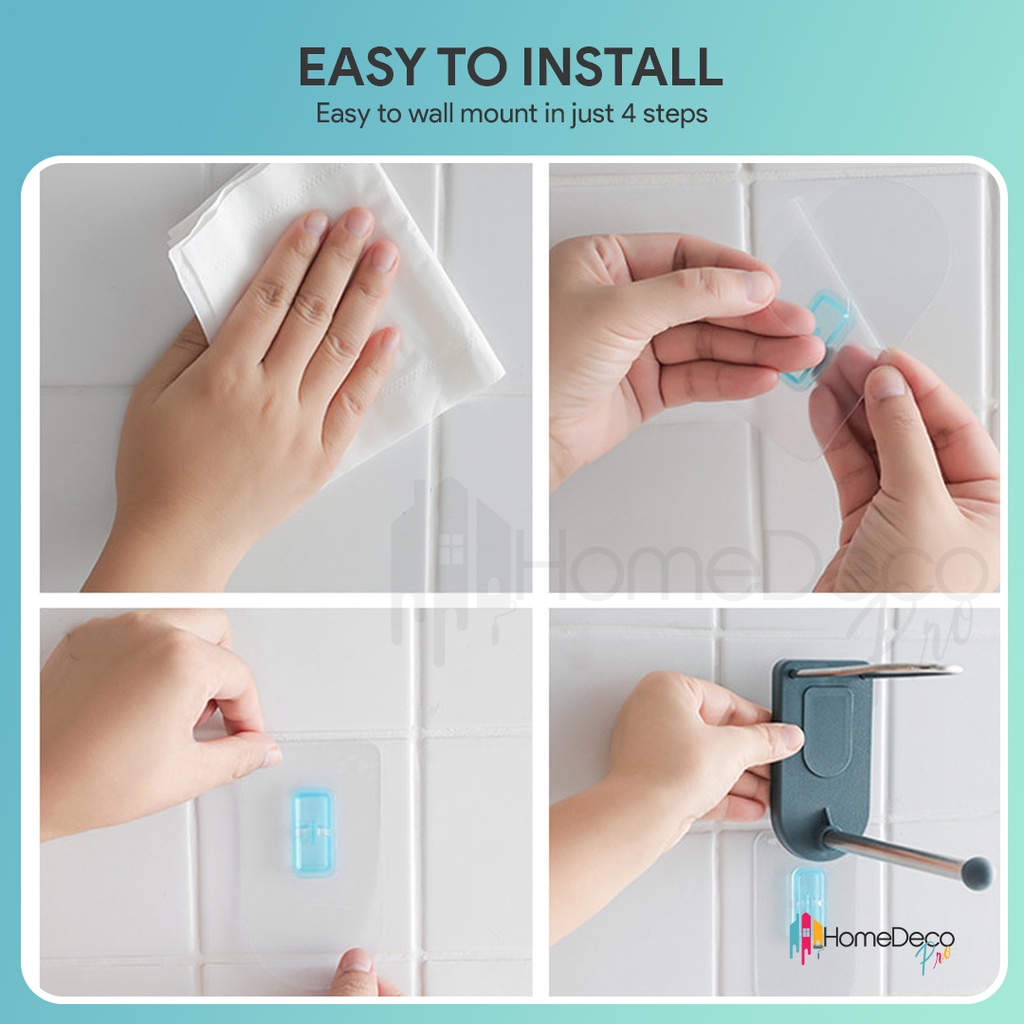 EASY TO INSTALL
Easy to wall mount in just 4 steps

HomeDeco
Pro

HomeDeco
Pro