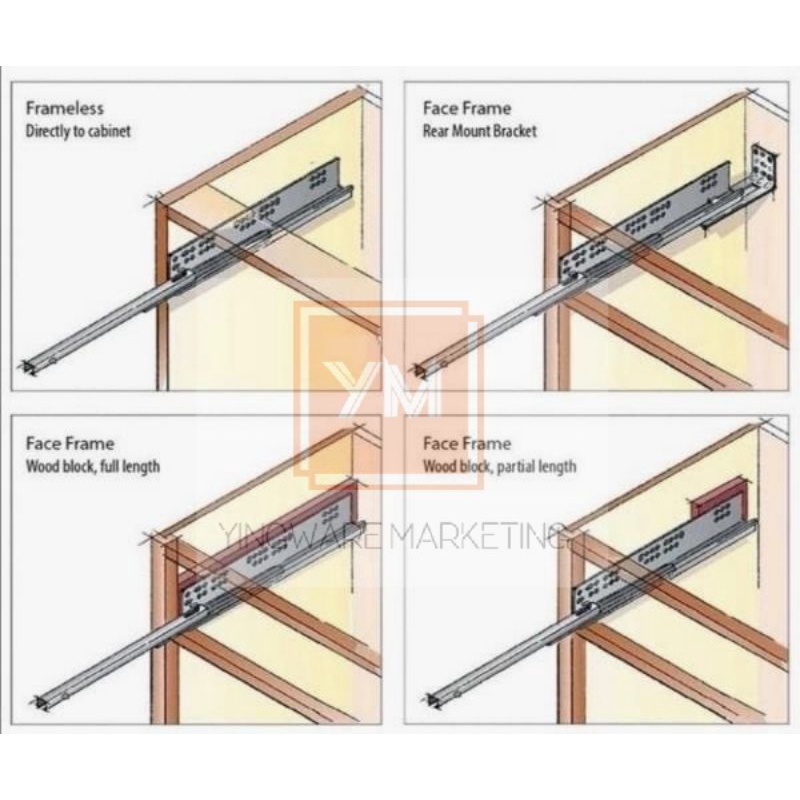 Frameless
Directly to cabinet

Face Frame
Rear Mount Bracket

Face Frame
Wood block, full length

Face Frame
Wood block, partial length

YM
YINGWARE MARKETING