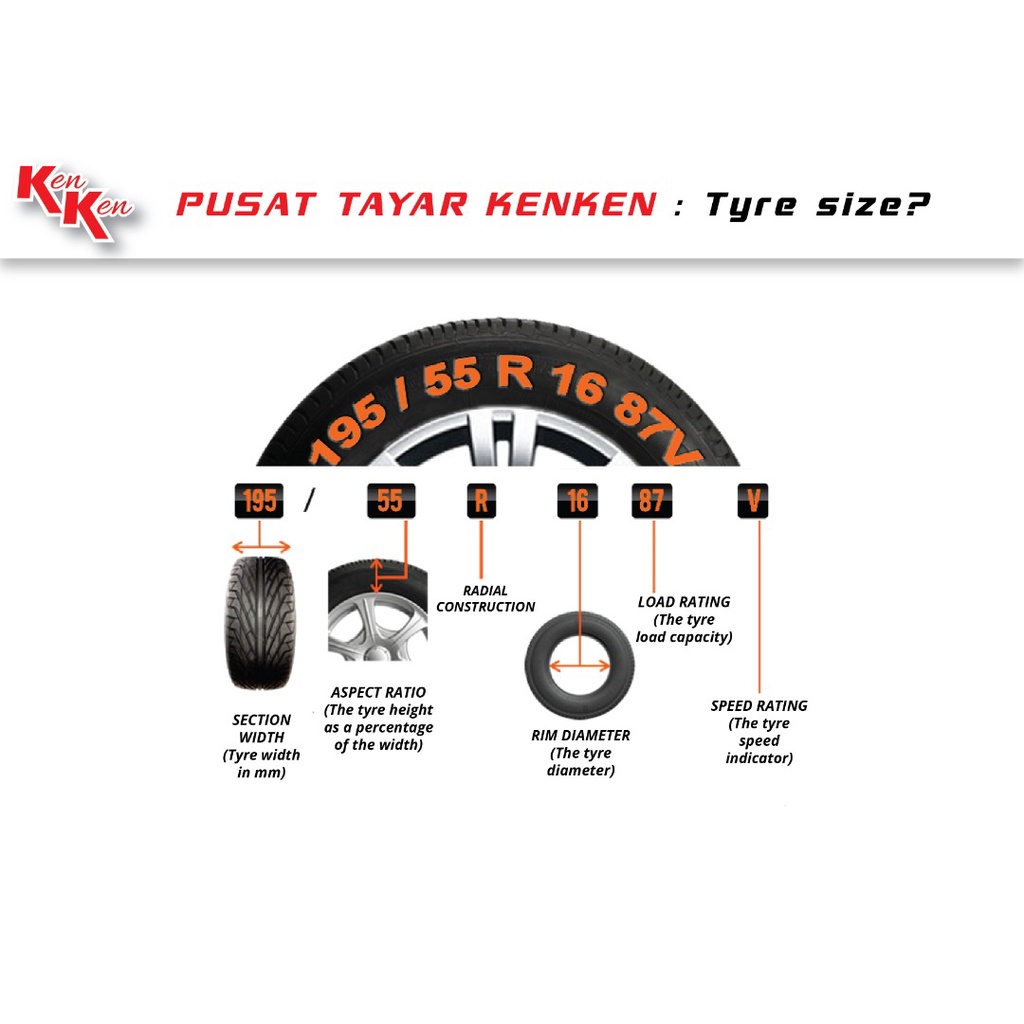 Ken Ken

PUSAT TAYAR KENKEN : Tyre size?

195 / 55 R 16 87V

195 / 55 R 16 87 V

SECTION WIDTH (Tyre width in mm)

ASPECT RATIO (The tyre height as a percentage of the width)

RADIAL CONSTRUCTION

RIM DIAMETER (The tyre diameter)

LOAD RATING (The tyre load capacity)

SPEED RATING (The tyre speed indicator)