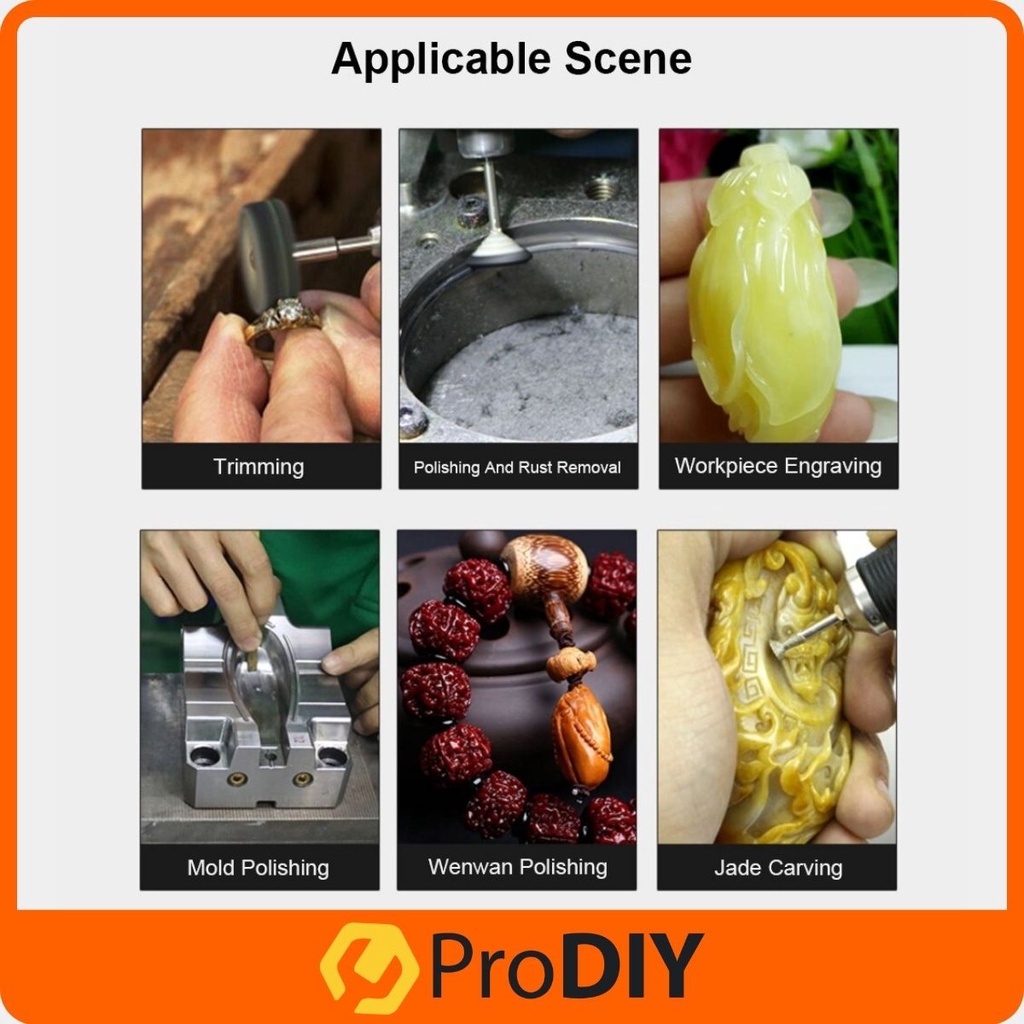 Applicable Scene

Trimming

Polishing And Rust Removal

Workpiece Engraving

Mold Polishing

Wenwan Polishing

Jade Carving

ProDIY