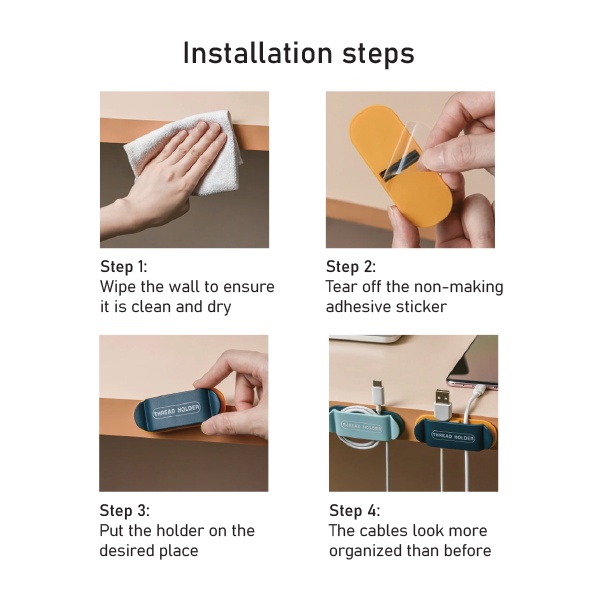 Installation steps

Step 1:
Wipe the wall to ensure it is clean and dry

Step 2:
Tear off the non-making adhesive sticker

THREAD HOLDER

Step 3:
Put the holder on the desired place

THREAD HOLDER

THREAD HOLDER

Step 4:
The cables look more organized than before