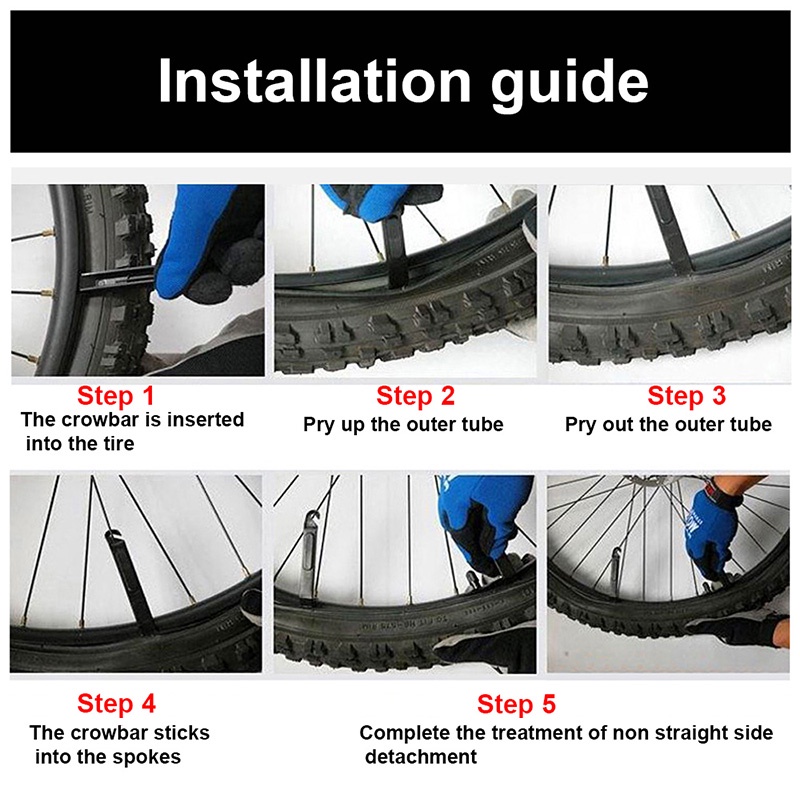 Installation guide

Step 1
The crowbar is inserted into the tire

Step 2
Pry up the outer tube

Step 3
Pry out the outer tube

Step 4
The crowbar sticks into the spokes

Step 5
Complete the treatment of non straight side detachment