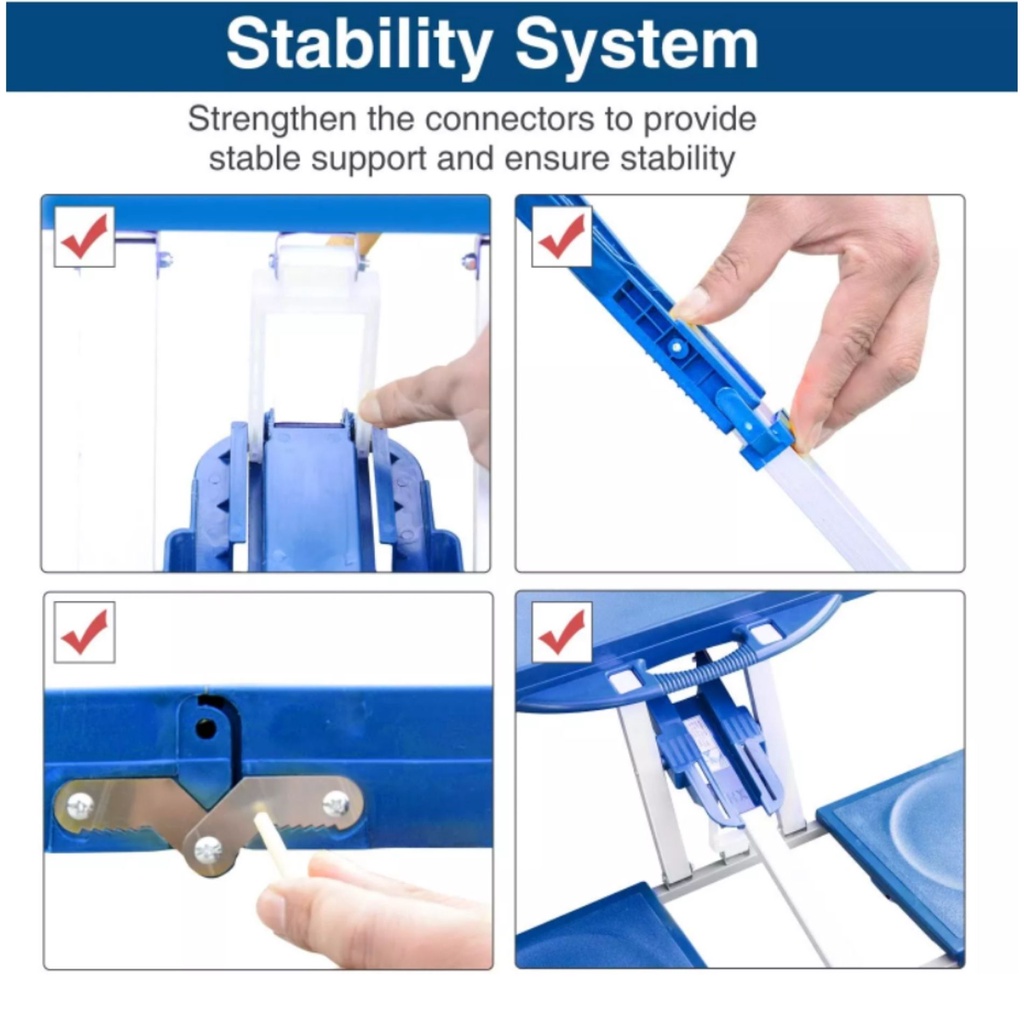 Stability System

Strengthen the connectors to provide stable support and ensure stability