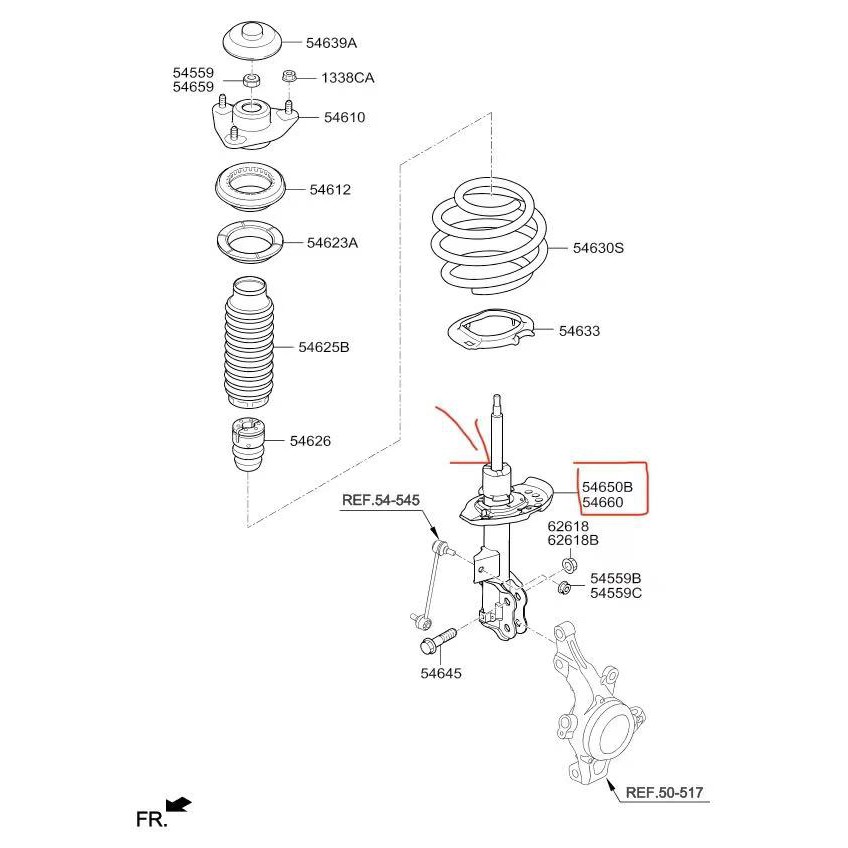 54639A
54559
54659
1338CA
54610
54612
54623A
54625B
54626
54630S
54633
54650B
54660
REF.54-545
62618
62618B
54559B
54559C
54645
REF.50-517
FR.