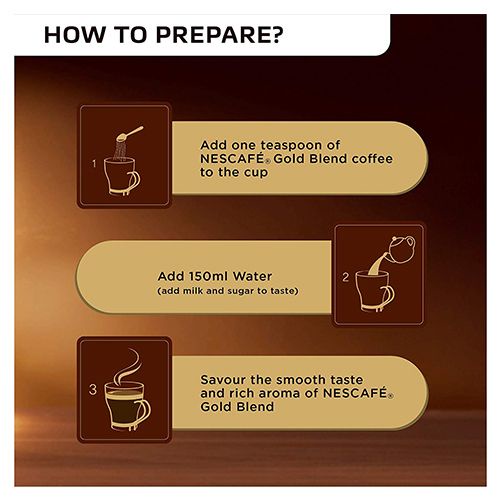 HOW TO PREPARE?

1

Add one teaspoon of NESCAFÉ® Gold Blend coffee to the cup

Add 150ml Water
(add milk and sugar to taste)

2

3

Savour the smooth taste and rich aroma of NESCAFÉ® Gold Blend