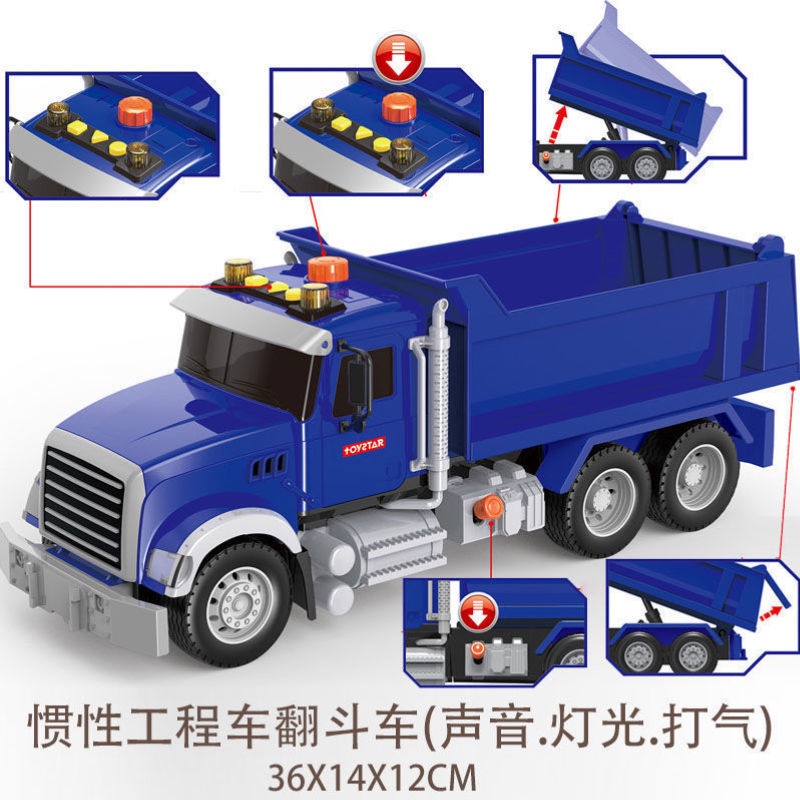 TOYSTAR

惯性工程车翻斗车(声音.灯光.打气)
36X14X12CM