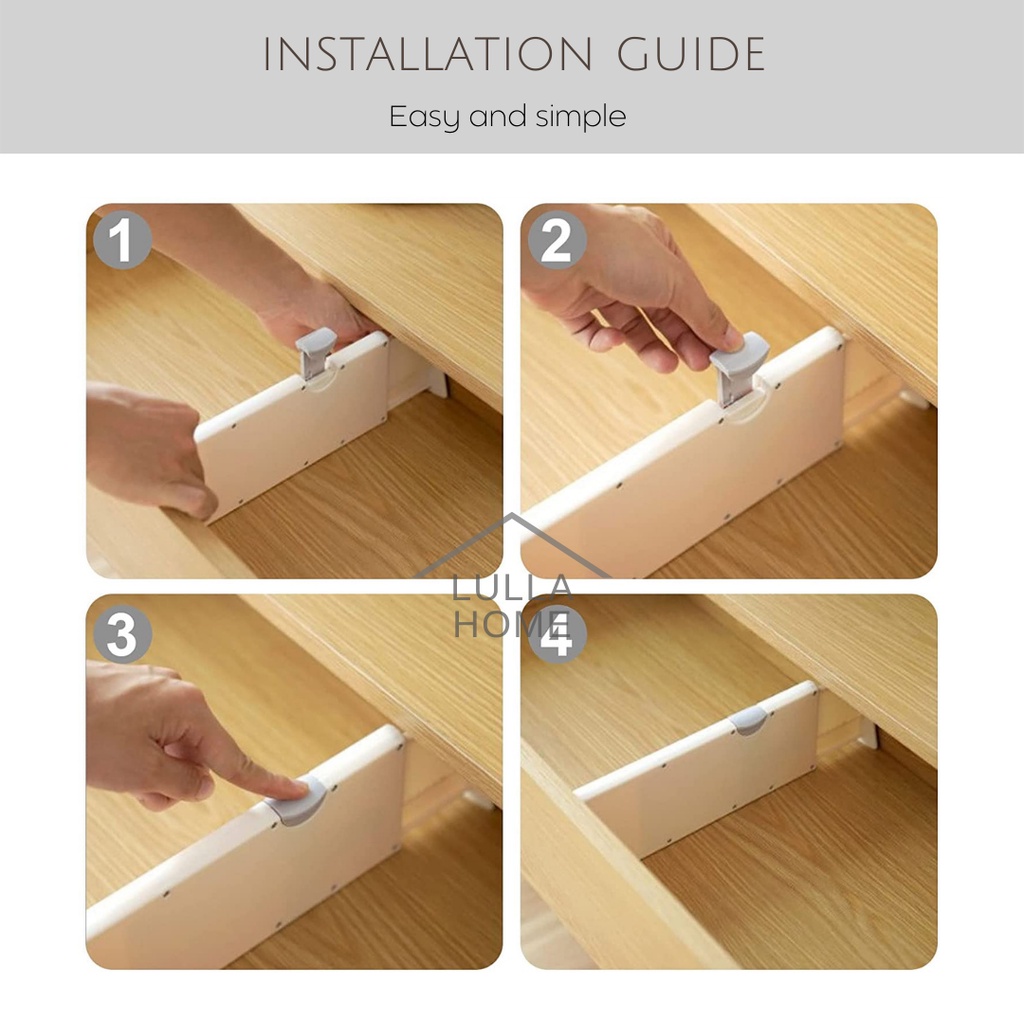 INSTALLATION GUIDE

Easy and simple

1

2

LULLA HOME

3

4