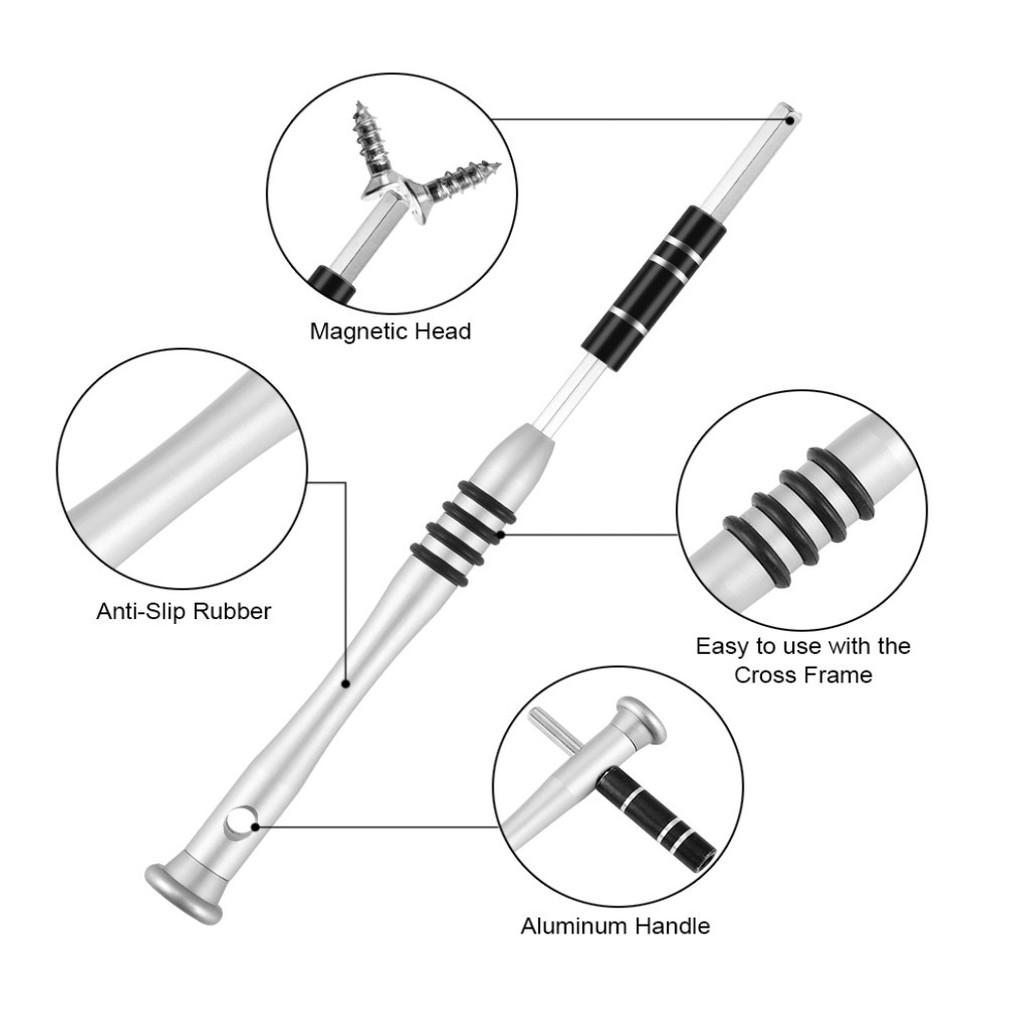 Magnetic Head

Anti-Slip Rubber

Easy to use with the Cross Frame

Aluminum Handle