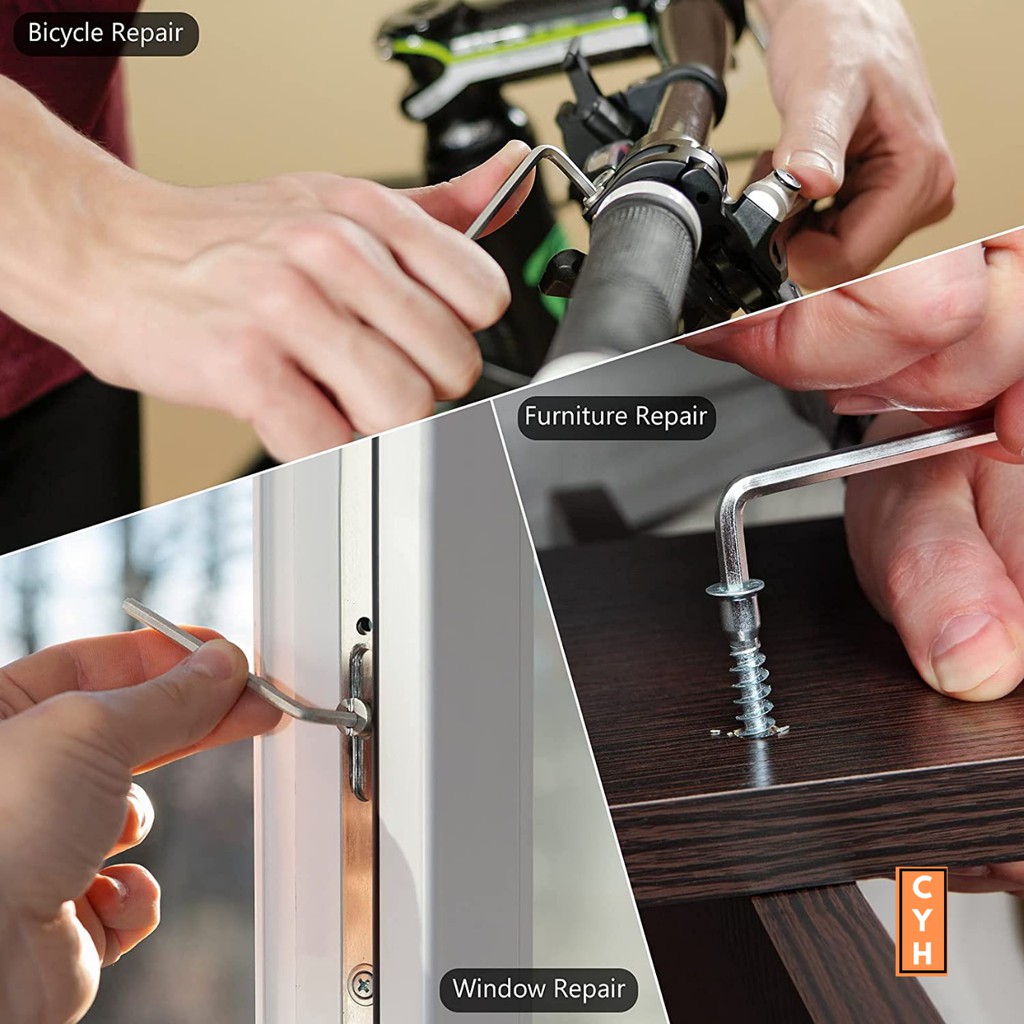 Bicycle Repair

Furniture Repair

Window Repair

C
Y
H