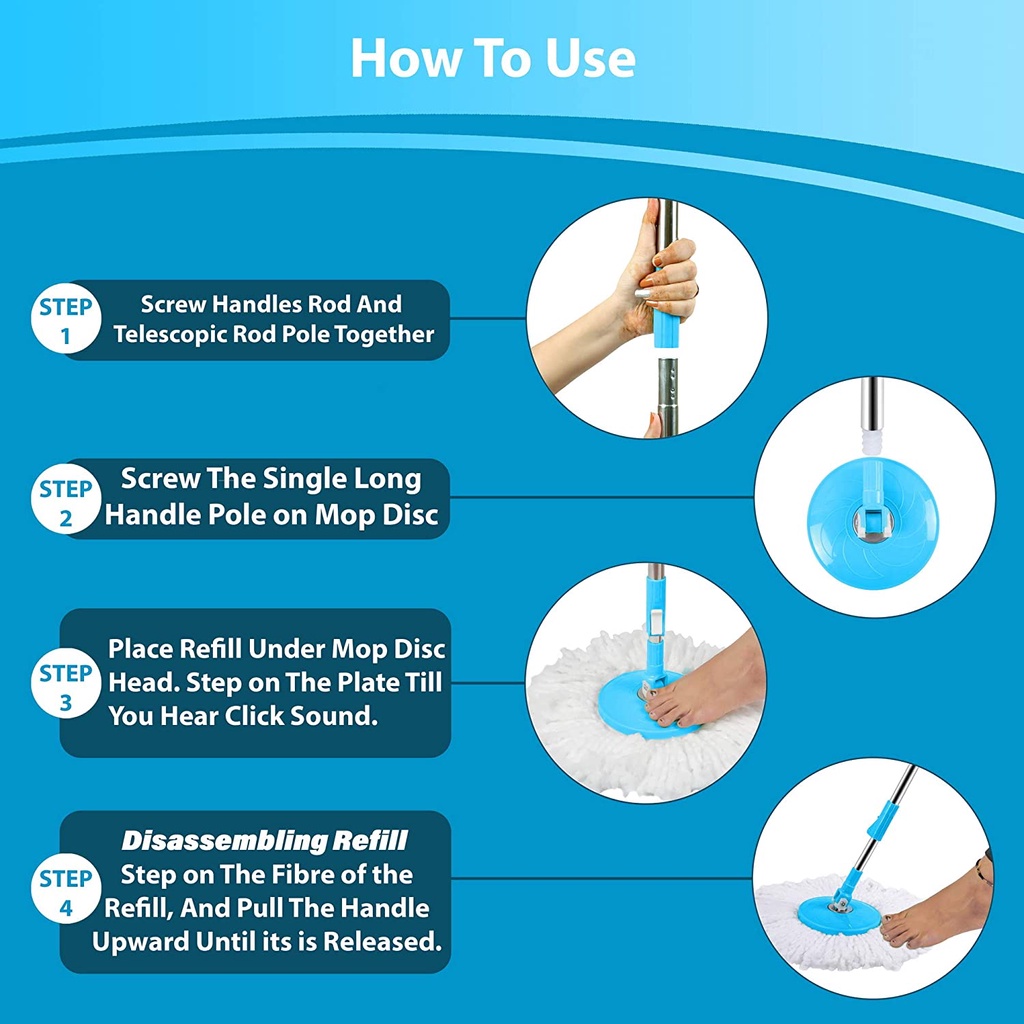 How To Use

STEP 1
Screw Handles Rod And Telescopic Rod Pole Together

STEP 2
Screw The Single Long Handle Pole on Mop Disc

STEP 3
Place Refill Under Mop Disc Head. Step on The Plate Till You Hear Click Sound.

STEP 4
Disassembling Refill
Step on The Fibre of the Refill, And Pull The Handle Upward Until its is Released.