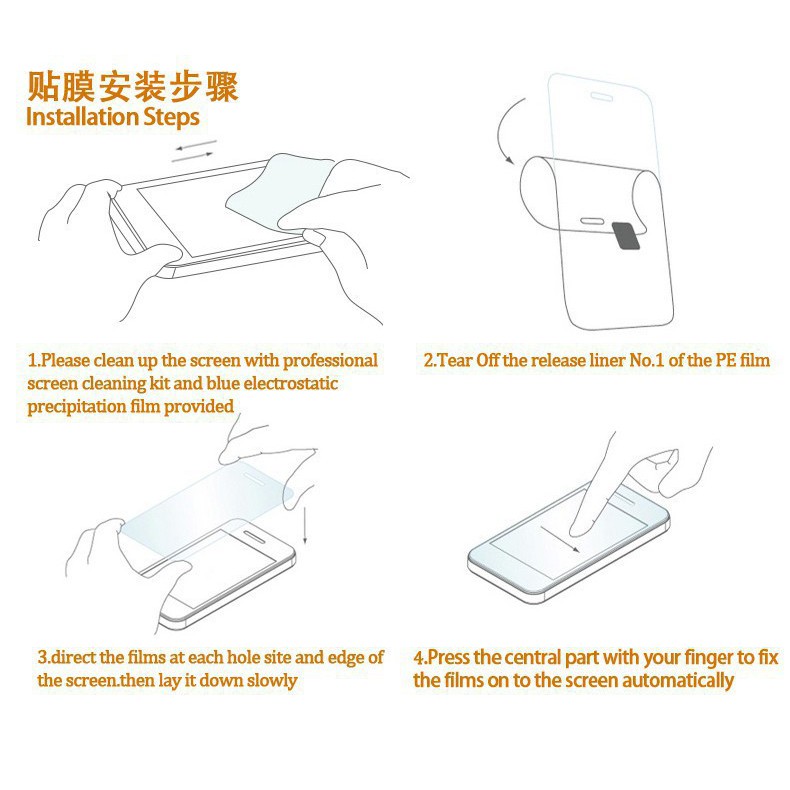 贴膜安装步骤
Installation Steps

1.Please clean up the screen with professional screen cleaning kit and blue electrostatic precipitation film provided

2.Tear Off the release liner No.1 of the PE film

3.direct the films at each hole site and edge of the screen.then lay it down slowly

4.Press the central part with your finger to fix the films on to the screen automatically