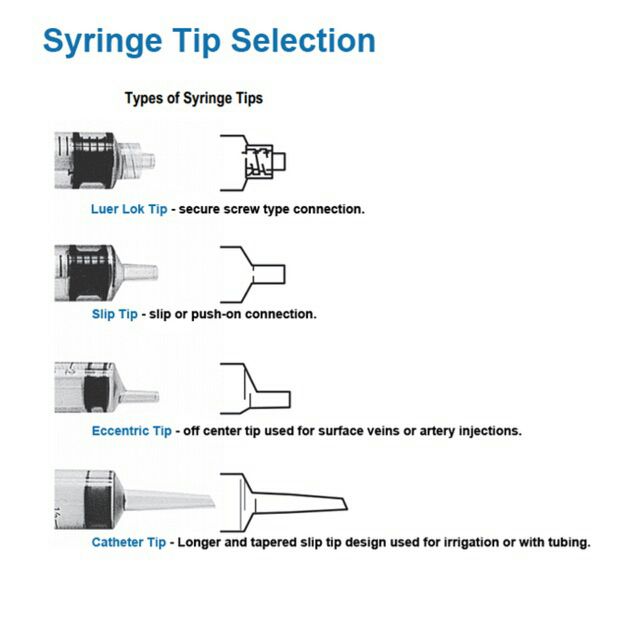 Syringe Tip Selection

Types of Syringe Tips

Luer Lok Tip - secure screw type connection.

Slip Tip - slip or push-on connection.

Eccentric Tip - off center tip used for surface veins or artery injections.

Catheter Tip - Longer and tapered slip tip design used for irrigation or with tubing.