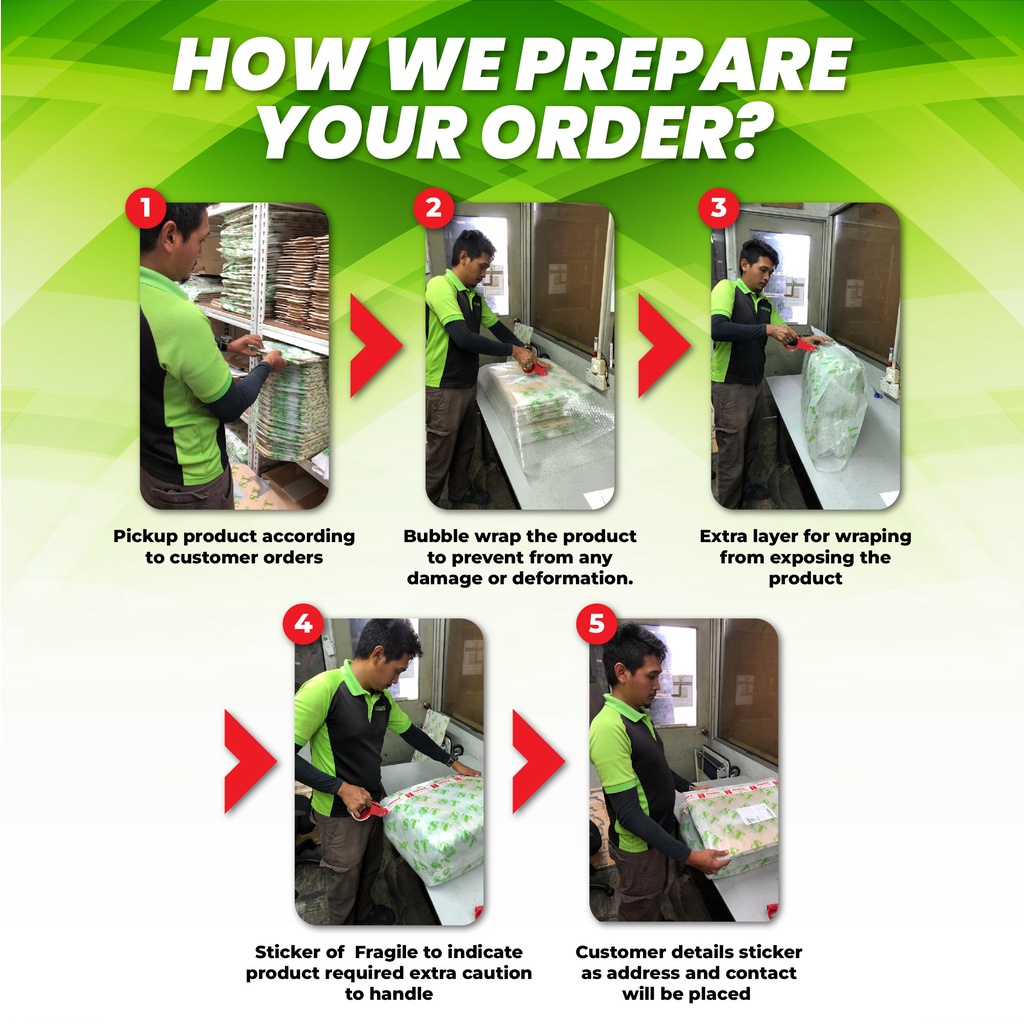 HOW WE PREPARE YOUR ORDER?

1

Pickup product according to customer orders

2

Bubble wrap the product to prevent from any damage or deformation.

3

Extra layer for wraping from exposing the product

4

Sticker of  Fragile to indicate product required extra caution to handle

5

Customer details sticker as address and contact will be placed