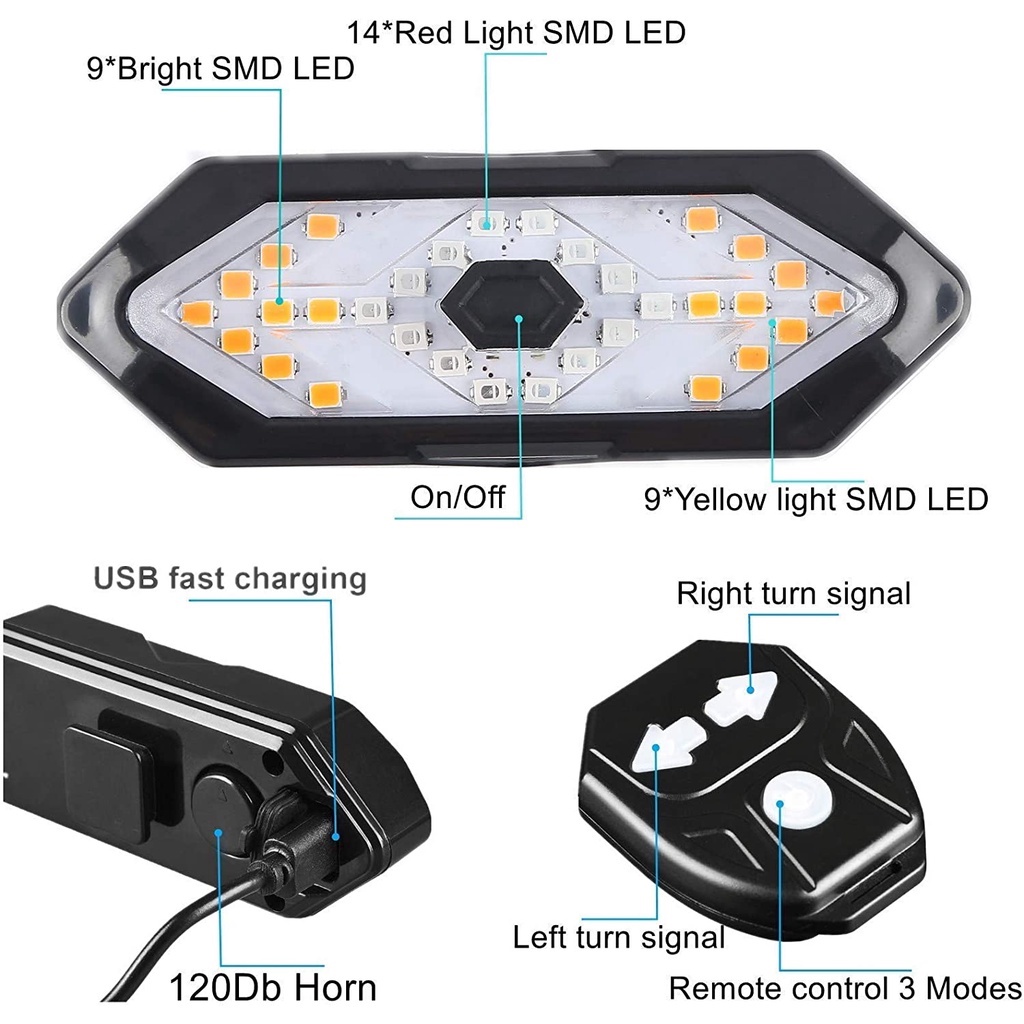 14*Red Light SMD LED
9*Bright SMD LED
On/Off
9*Yellow light SMD LED
USB fast charging
Right turn signal
Left turn signal
120Db Horn
Remote control 3 Modes