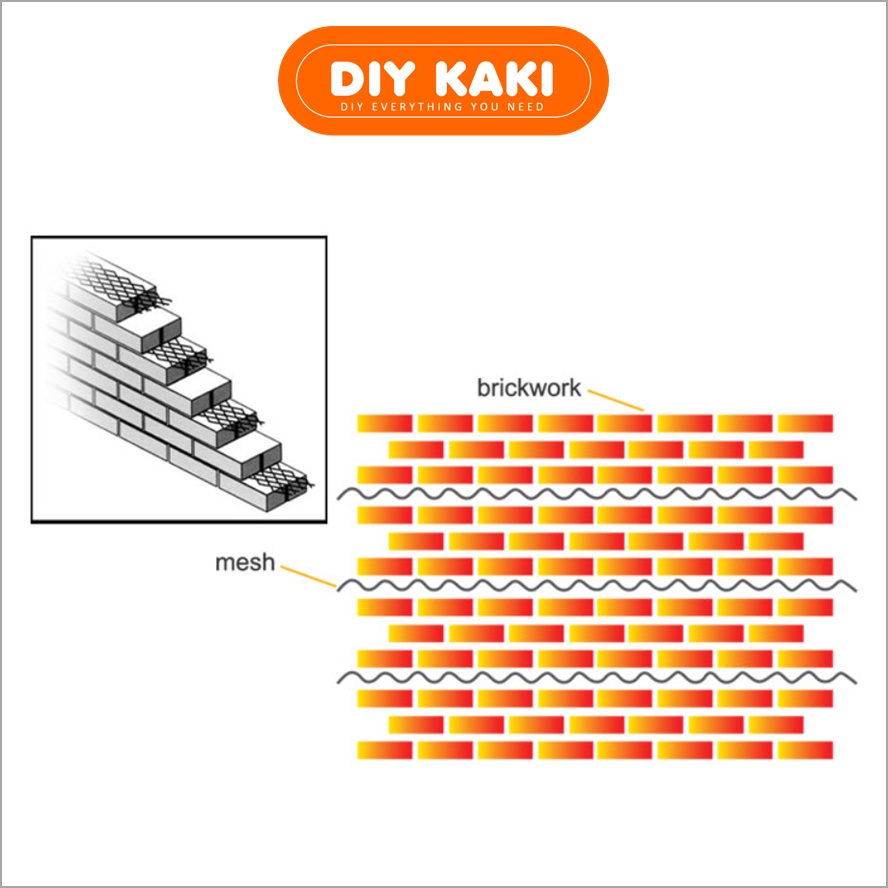 DIY KAKI
DIY EVERYTHING YOU NEED

brickwork

mesh