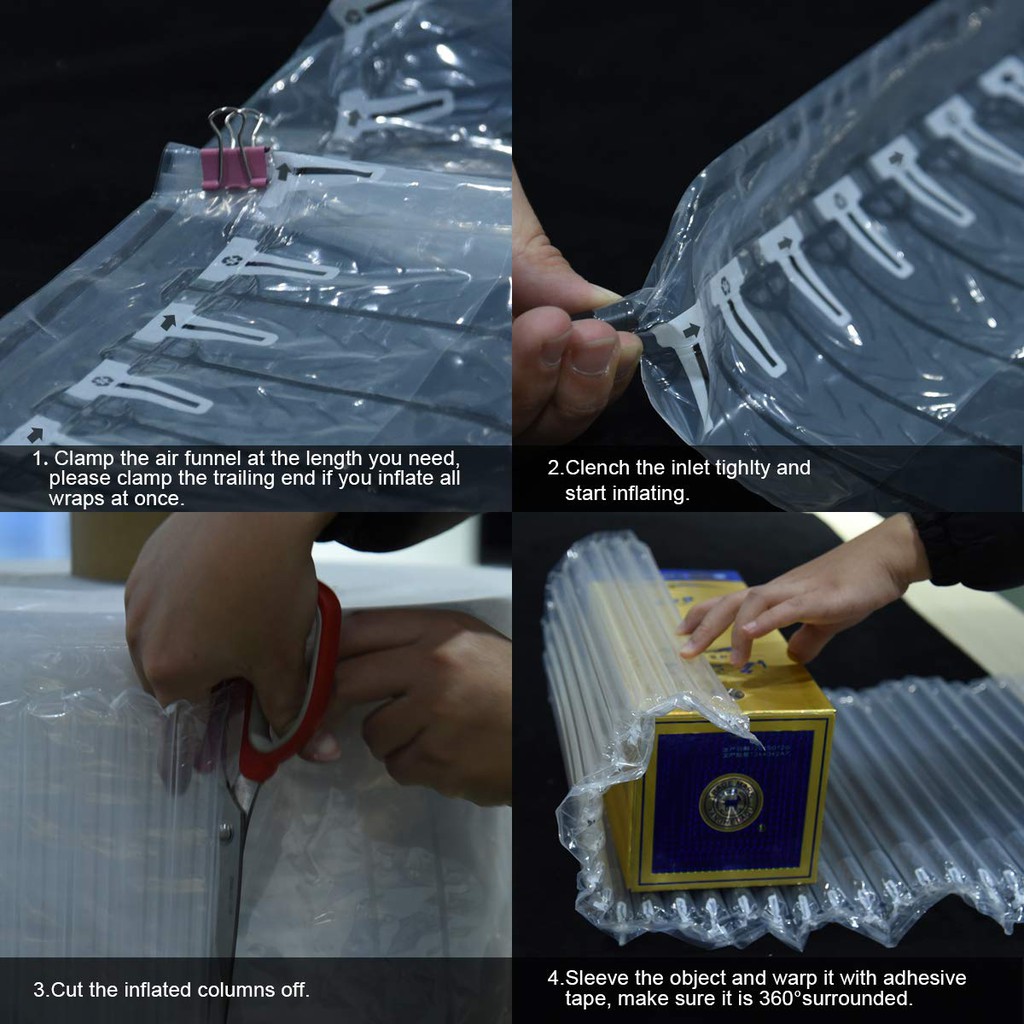 1. Clamp the air funnel at the length you need, please clamp the trailing end if you inflate all wraps at once.

2.Clench the inlet tighlty and start inflating.

3.Cut the inflated columns off.

4.Sleeve the object and warp it with adhesive tape, make sure it is 360°surrounded.