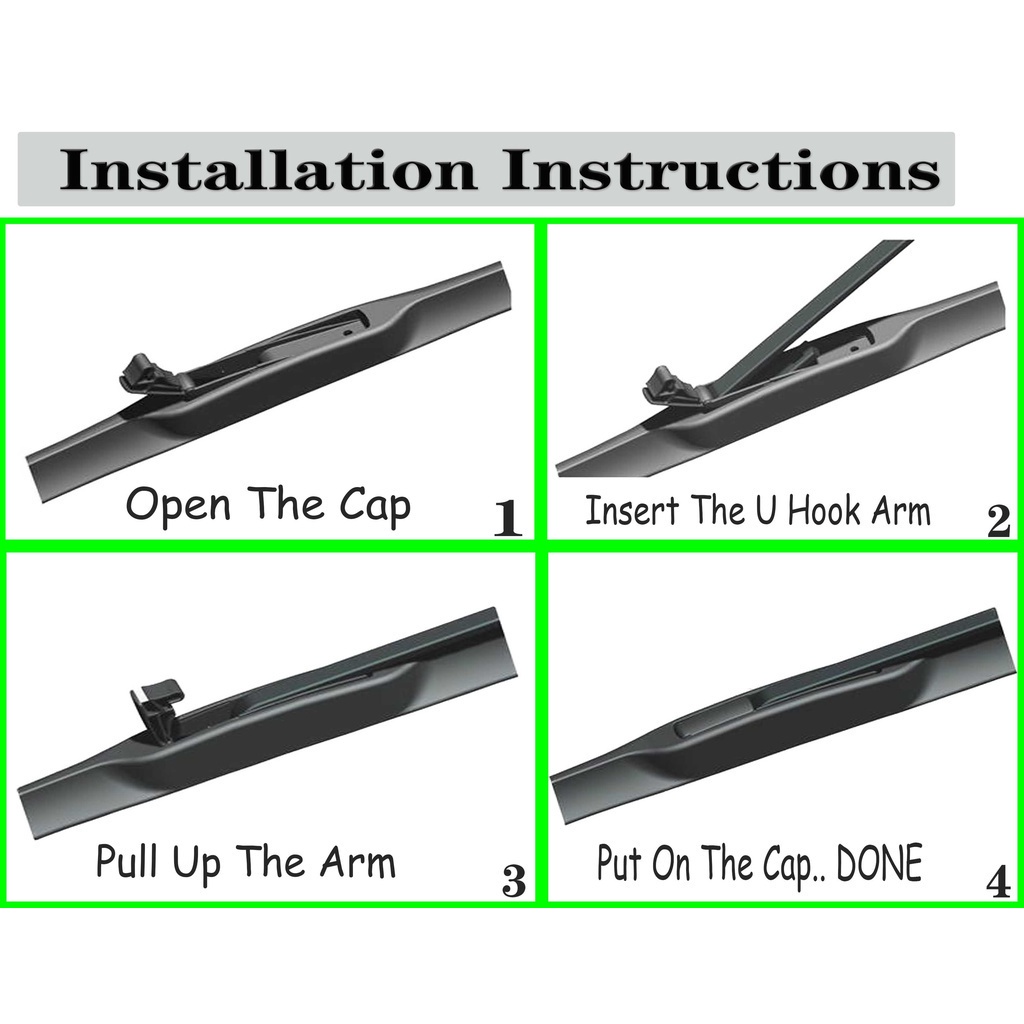 Installation Instructions

Open The Cap 1

Insert The U Hook Arm 2

Pull Up The Arm 3

Put On The Cap.. DONE 4