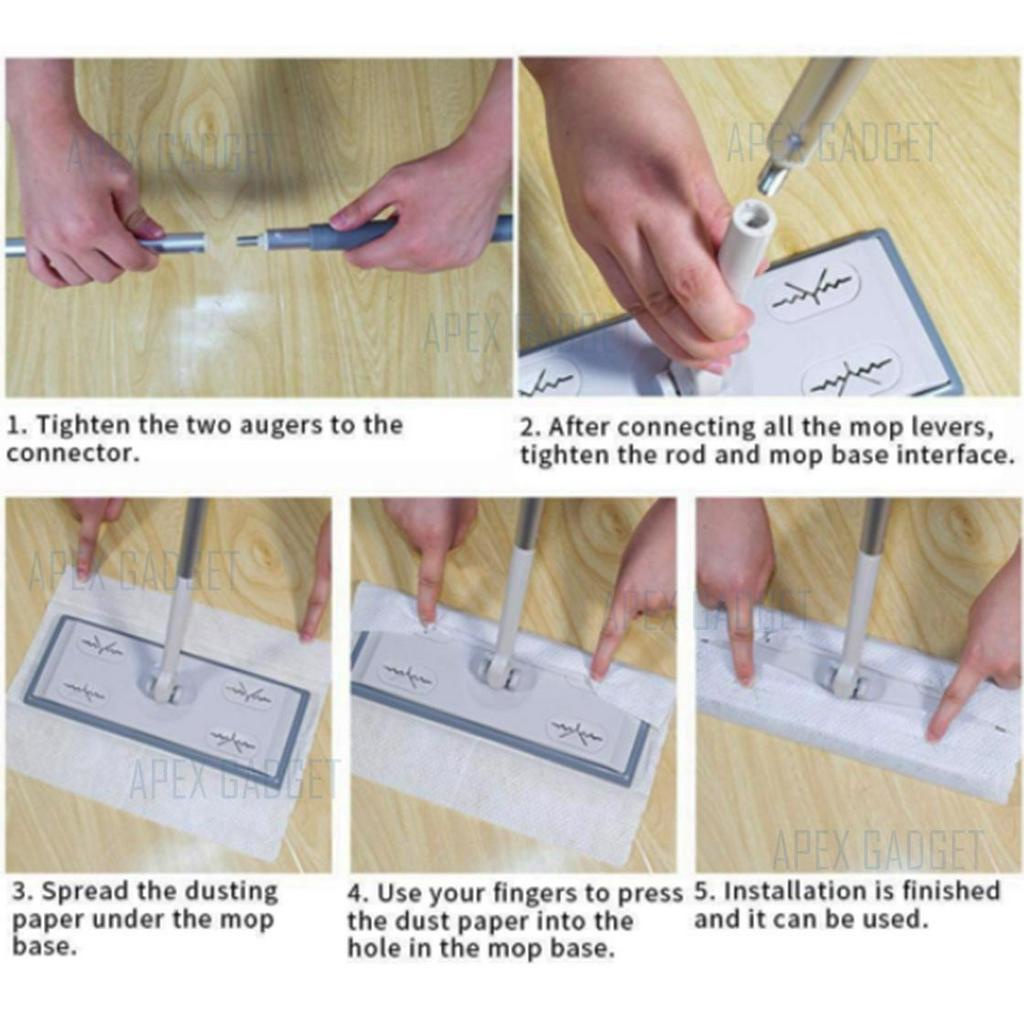 APEX GADGET

APEX GADGET

APEX GADGET

1. Tighten the two augers to the connector.

2. After connecting all the mop levers, tighten the rod and mop base interface.

APEX GADGET

APEX GADGET

APEX GADGET

APEX GADGET

3. Spread the dusting paper under the mop base.

4. Use your fingers to press the dust paper into the hole in the mop base.

5. Installation is finished and it can be used.