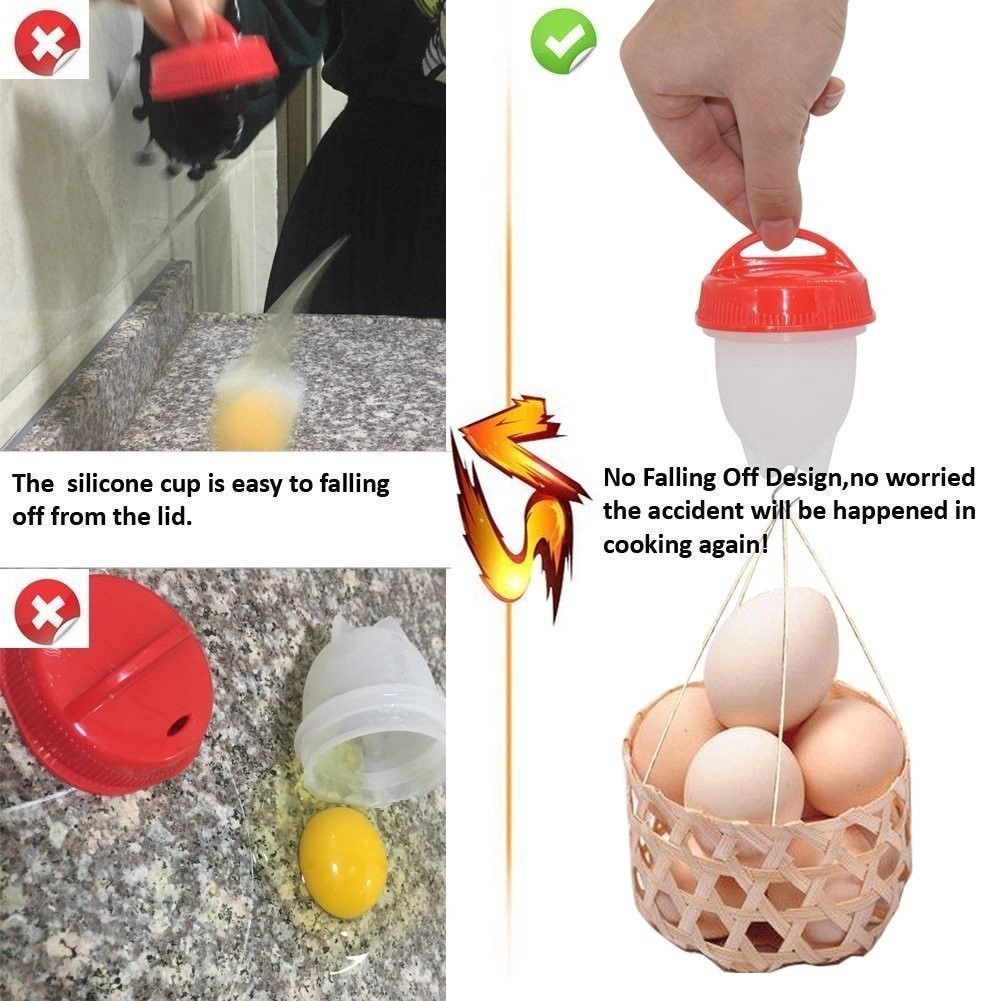 The silicone cup is easy to falling off from the lid.

No Falling Off Design,no worried the accident will be happened in cooking again!