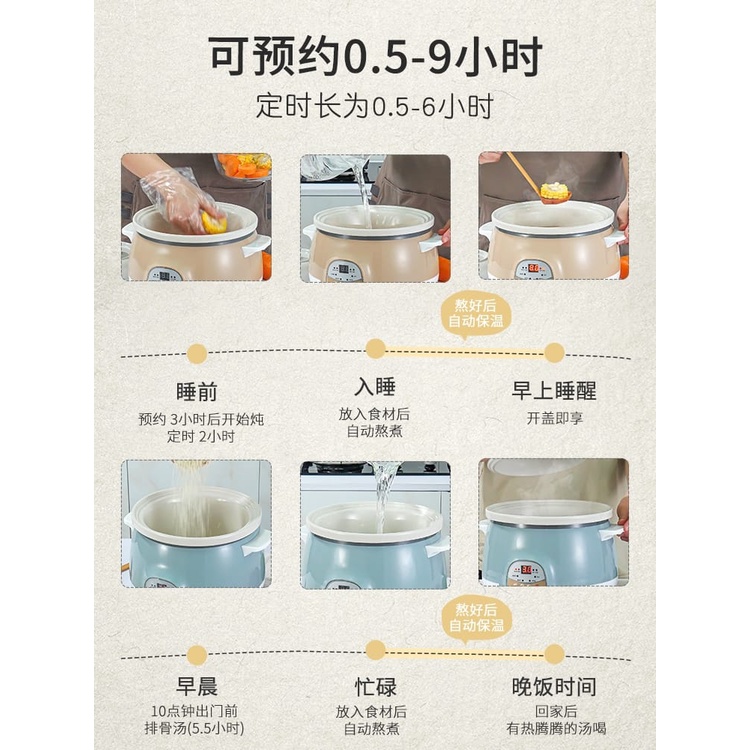 可预约0.5-9小时

定时长为0.5-6小时

熬好后
自动保温

睡前
预约 3小时后开始炖
定时 2小时

入睡
放入食材后
自动熬煮

早上睡醒
开盖即享

熬好后
自动保温

早晨
10点钟出门前
排骨汤(5.5小时)

忙碌
放入食材后
自动熬煮

晚饭时间
回家后
有热腾腾的汤喝