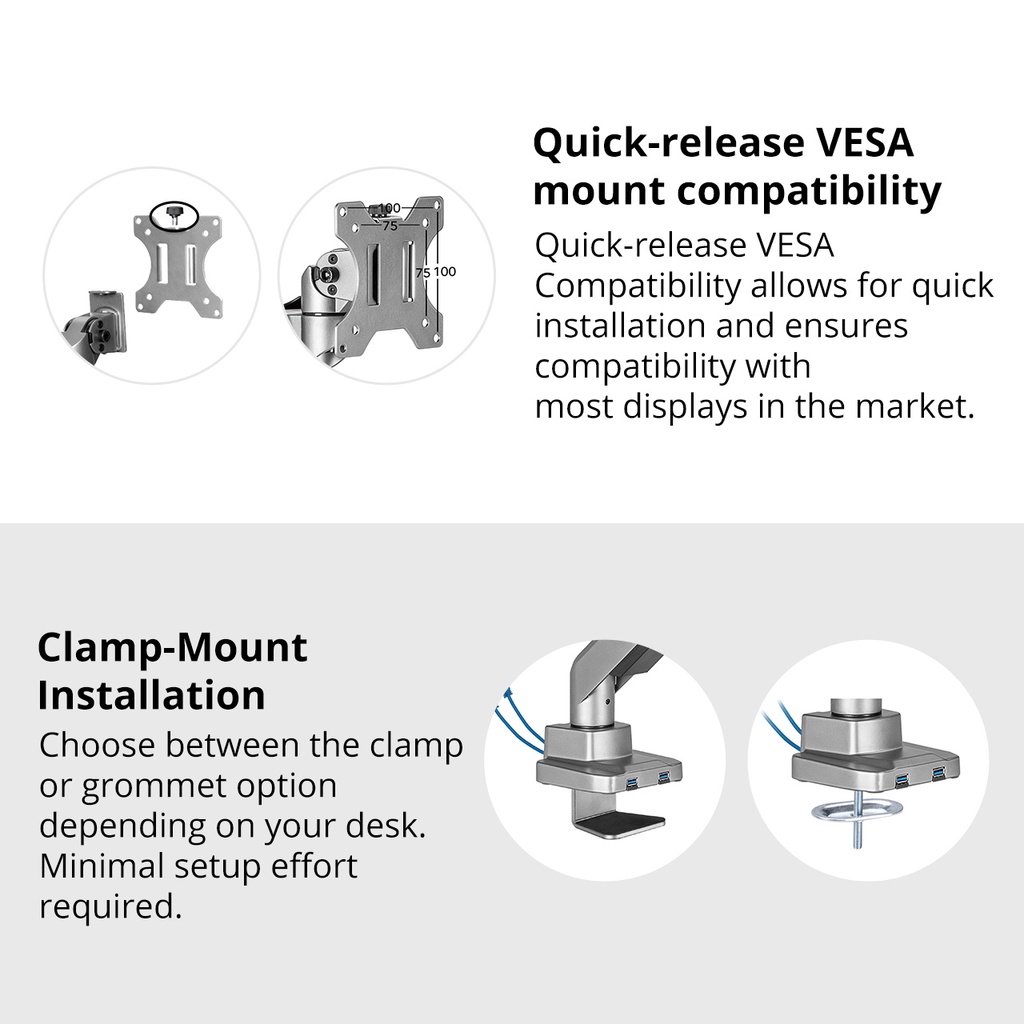 100
75
75
100

Quick-release VESA mount compatibility

Quick-release VESA Compatibility allows for quick installation and ensures compatibility with most displays in the market.

Clamp-Mount Installation

Choose between the clamp or grommet option depending on your desk. Minimal setup effort required.