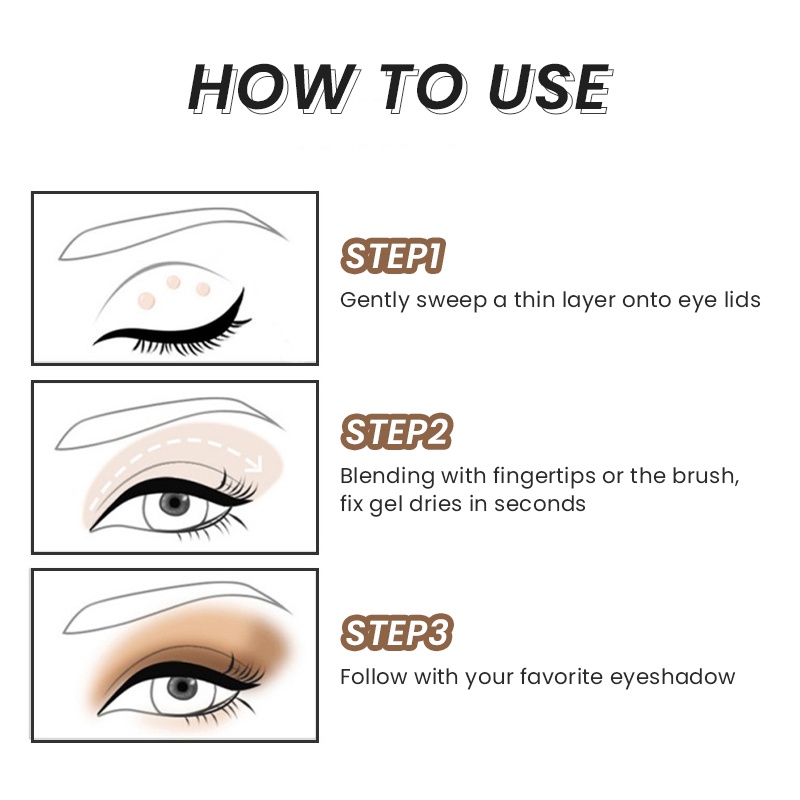 HOW TO USE

STEP1
Gently sweep a thin layer onto eye lids

STEP2
Blending with fingertips or the brush, fix gel dries in seconds

STEP3
Follow with your favorite eyeshadow