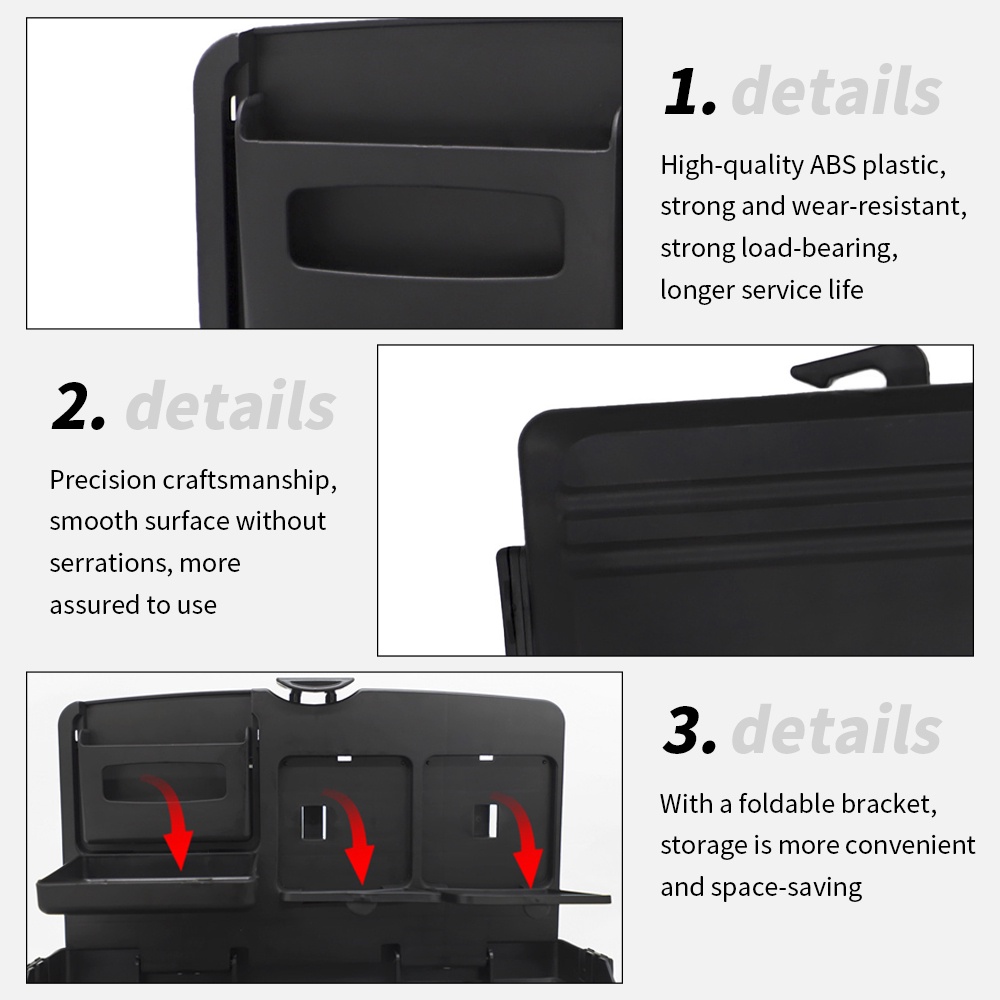 1. details

High-quality ABS plastic, strong and wear-resistant, strong load-bearing, longer service life

2. details

Precision craftsmanship, smooth surface without serrations, more assured to use

3. details

With a foldable bracket, storage is more convenient and space-saving