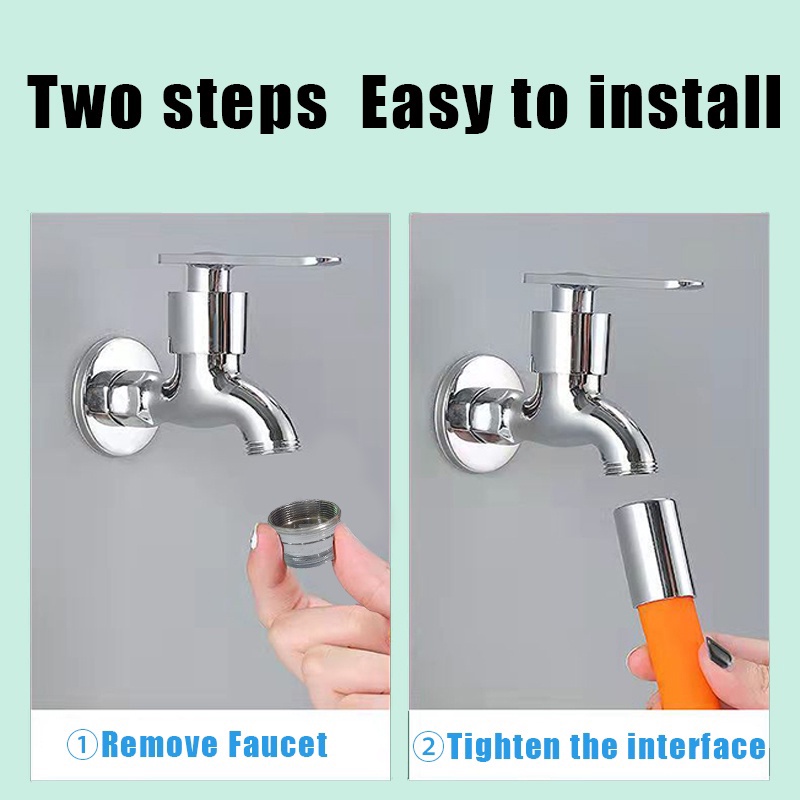 Two steps Easy to install

①Remove Faucet

②Tighten the interface