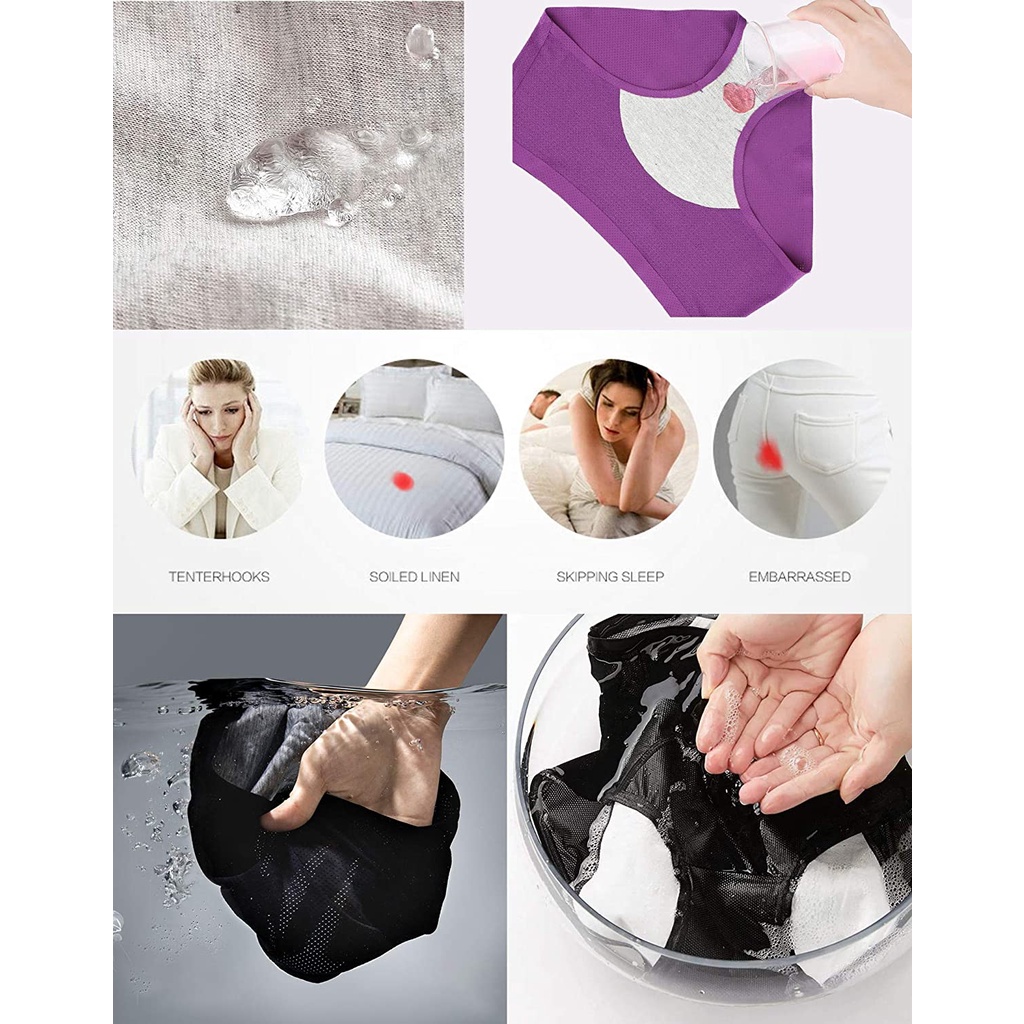 TENTERHOOKS

SOILED LINEN

SKIPPING SLEEP

EMBARRASSED