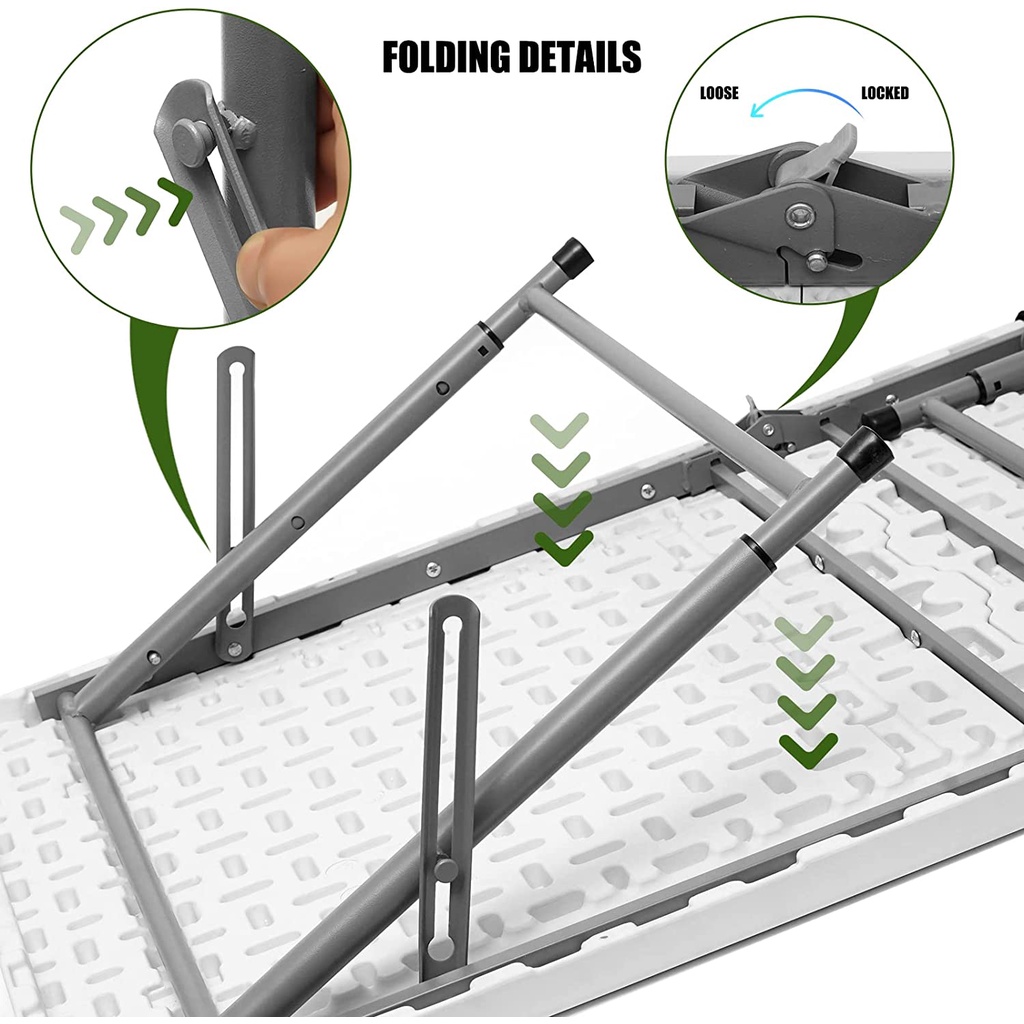 FOLDING DETAILS

LOOSE

LOCKED