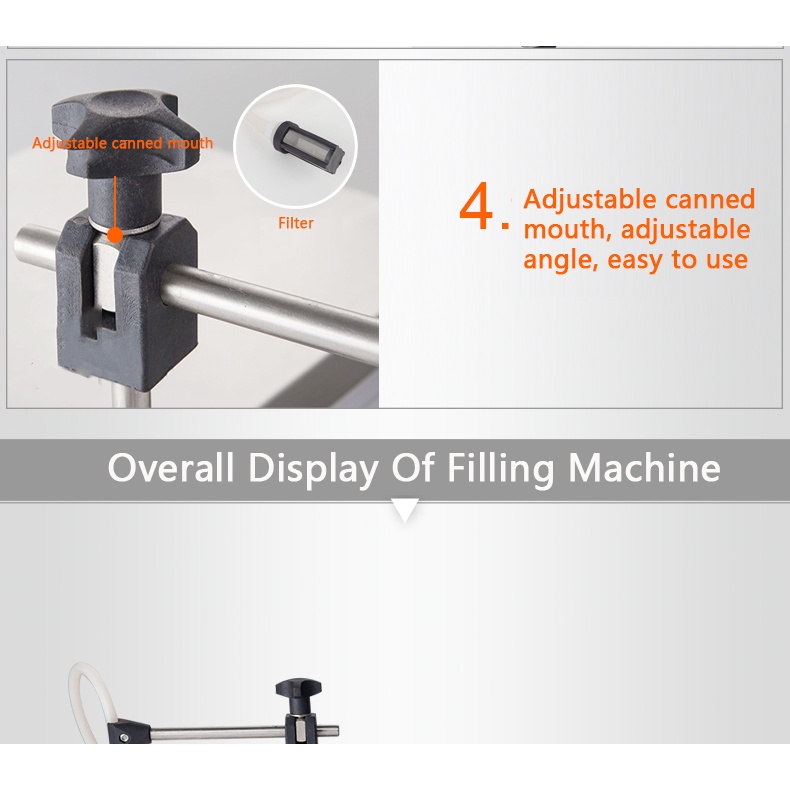 Adjustable canned mouth

Filter

4. Adjustable canned mouth, adjustable angle, easy to use

Overall Display Of Filling Machine