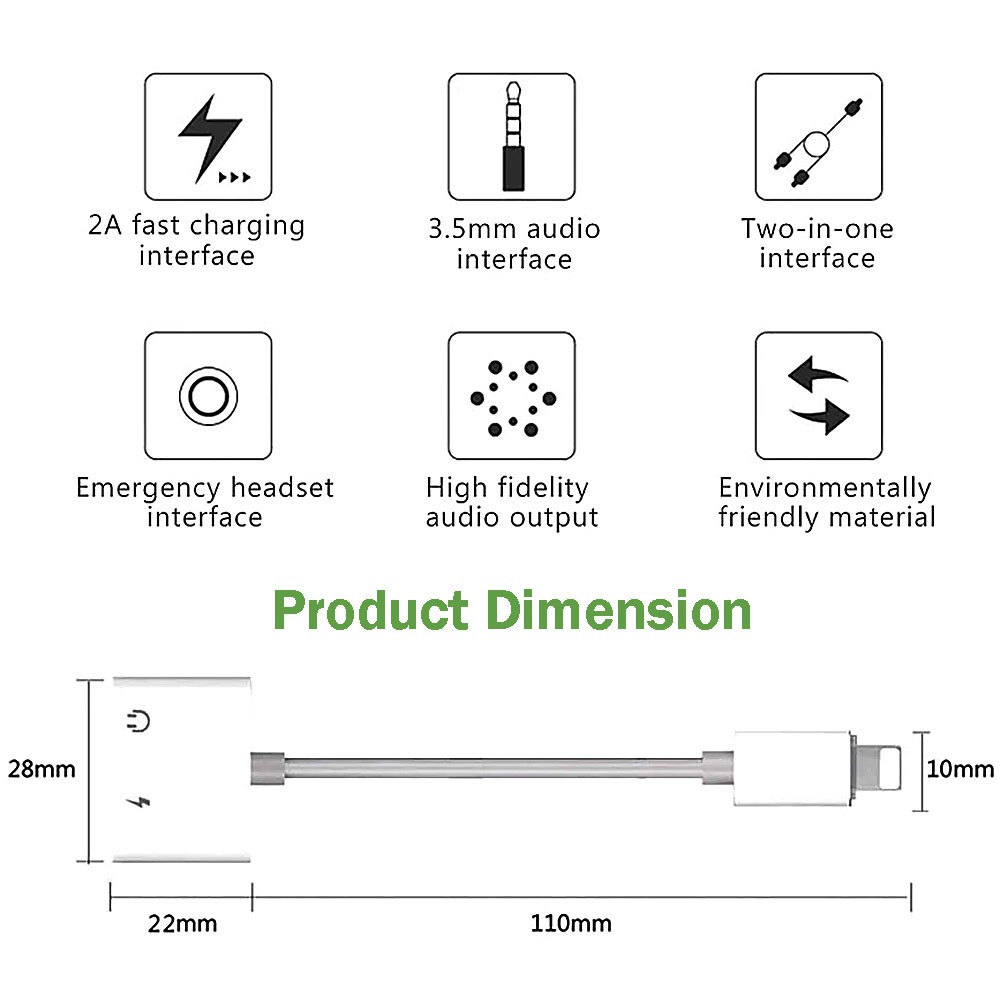 2A fast charging interface

3.5mm audio interface

Two-in-one interface

Emergency headset interface

High fidelity audio output

Environmentally friendly material

Product Dimension

28mm

10mm

22mm

110mm