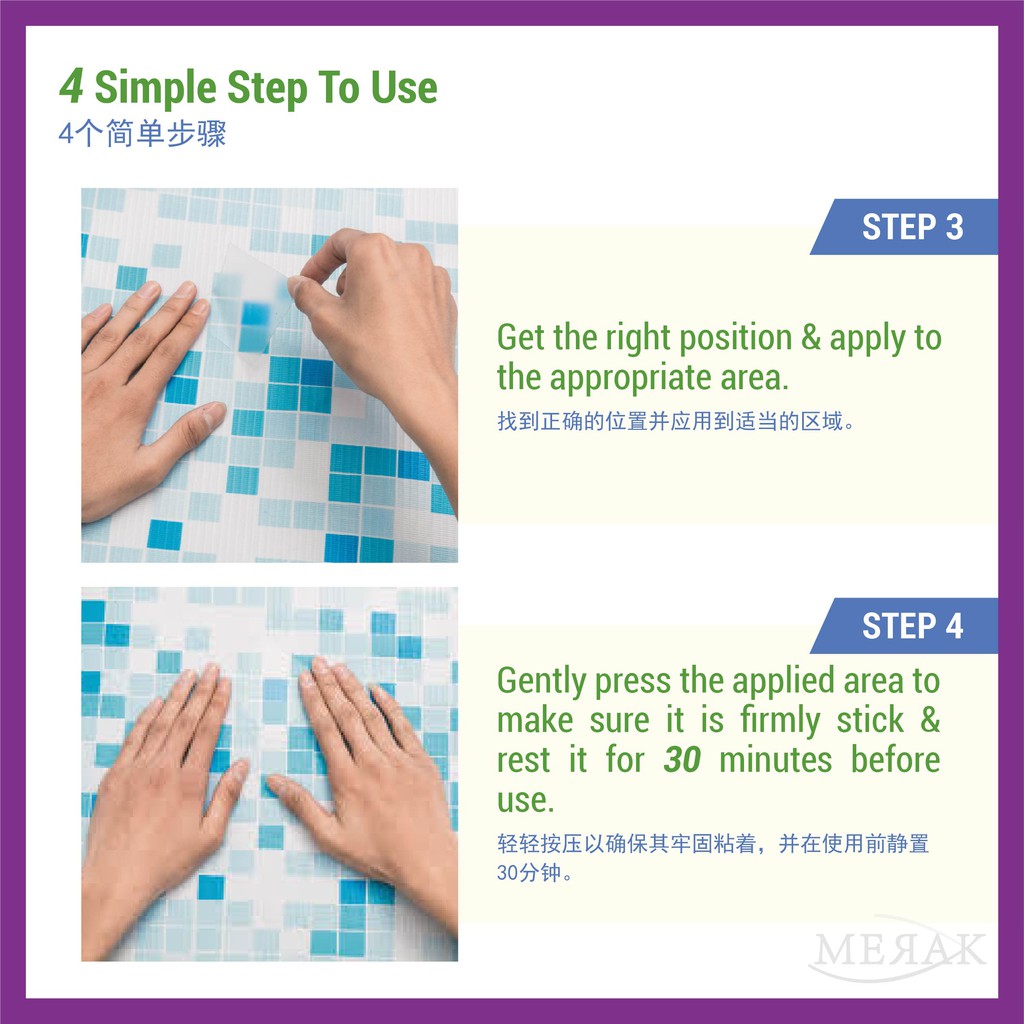 4 Simple Step To Use
4个简单步骤

STEP 3

Get the right position & apply to the appropriate area.
找到正确的位置并应用到适当的区域。

STEP 4

Gently press the applied area to make sure it is firmly stick & rest it for 30 minutes before use.
轻轻按压以确保其牢固粘着，并在使用前静置30分钟。

MEЯAK