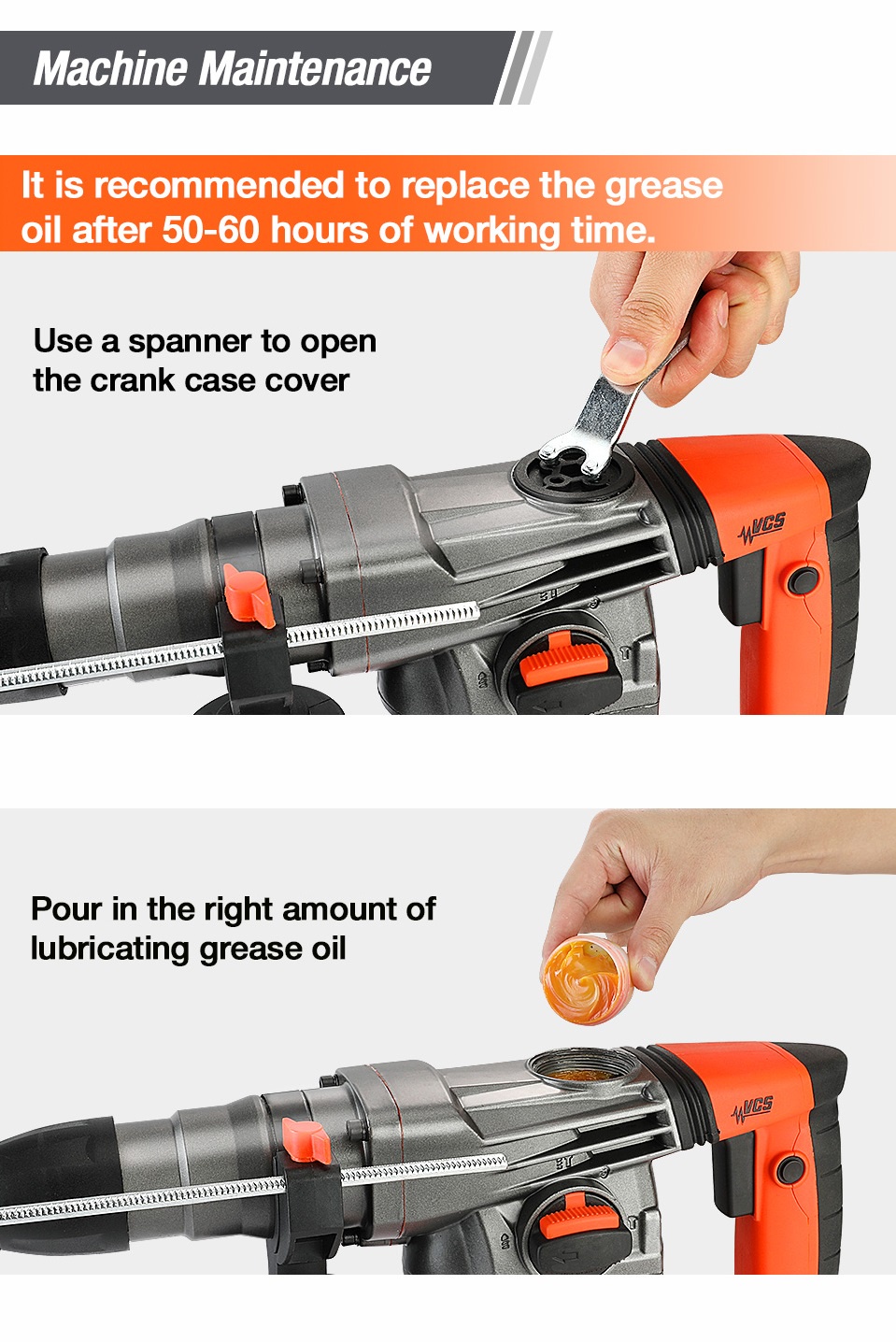 Machine Maintenance

It is recommended to replace the grease oil after 50-60 hours of working time.

Use a spanner to open the crank case cover

VCS

Pour in the right amount of lubricating grease oil

VCS