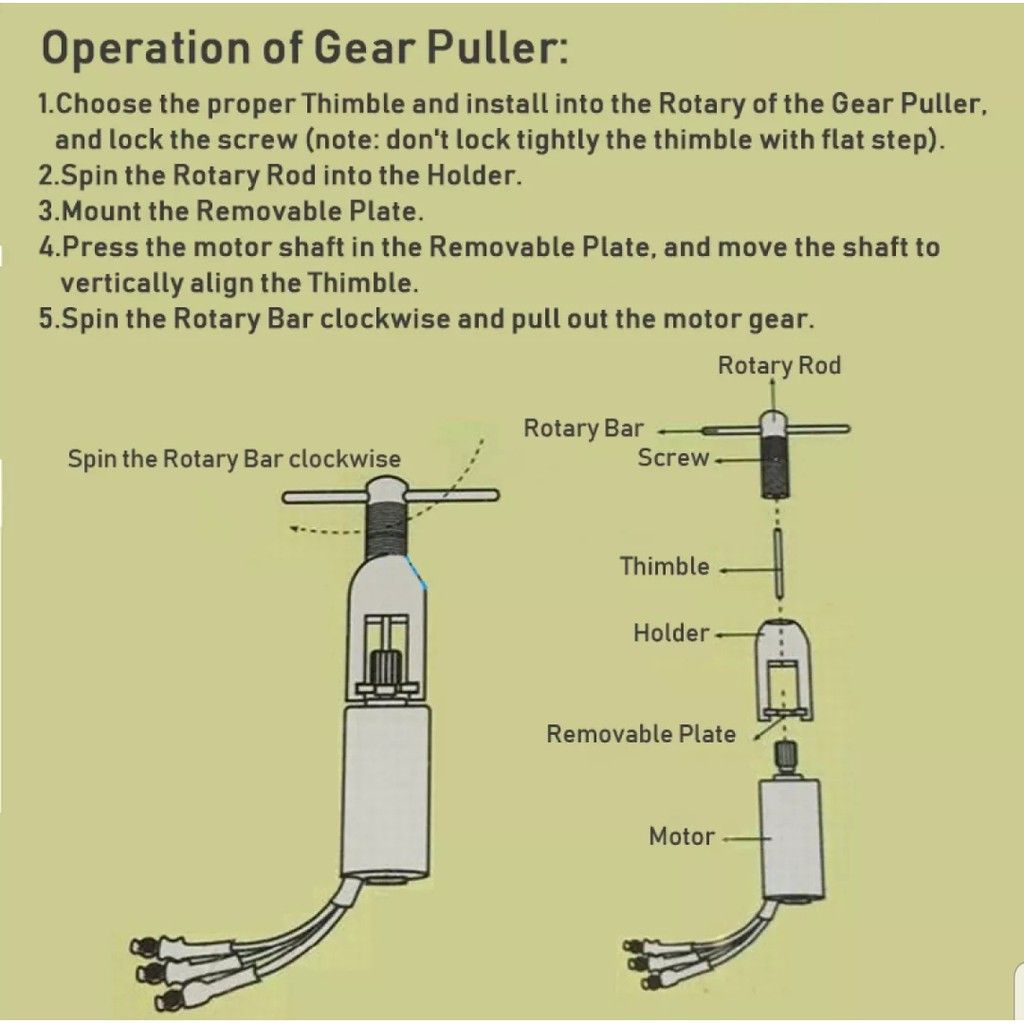 Operation of Gear Puller:

1.Choose the proper Thimble and install into the Rotary of the Gear Puller, and lock the screw (note: don't lock tightly the thimble with flat step).
2.Spin the Rotary Rod into the Holder.
3.Mount the Removable Plate.
4.Press the motor shaft in the Removable Plate, and move the shaft to vertically align the Thimble.
5.Spin the Rotary Bar clockwise and pull out the motor gear.

Spin the Rotary Bar clockwise

Rotary Rod
Rotary Bar
Screw
Thimble
Holder
Removable Plate
Motor