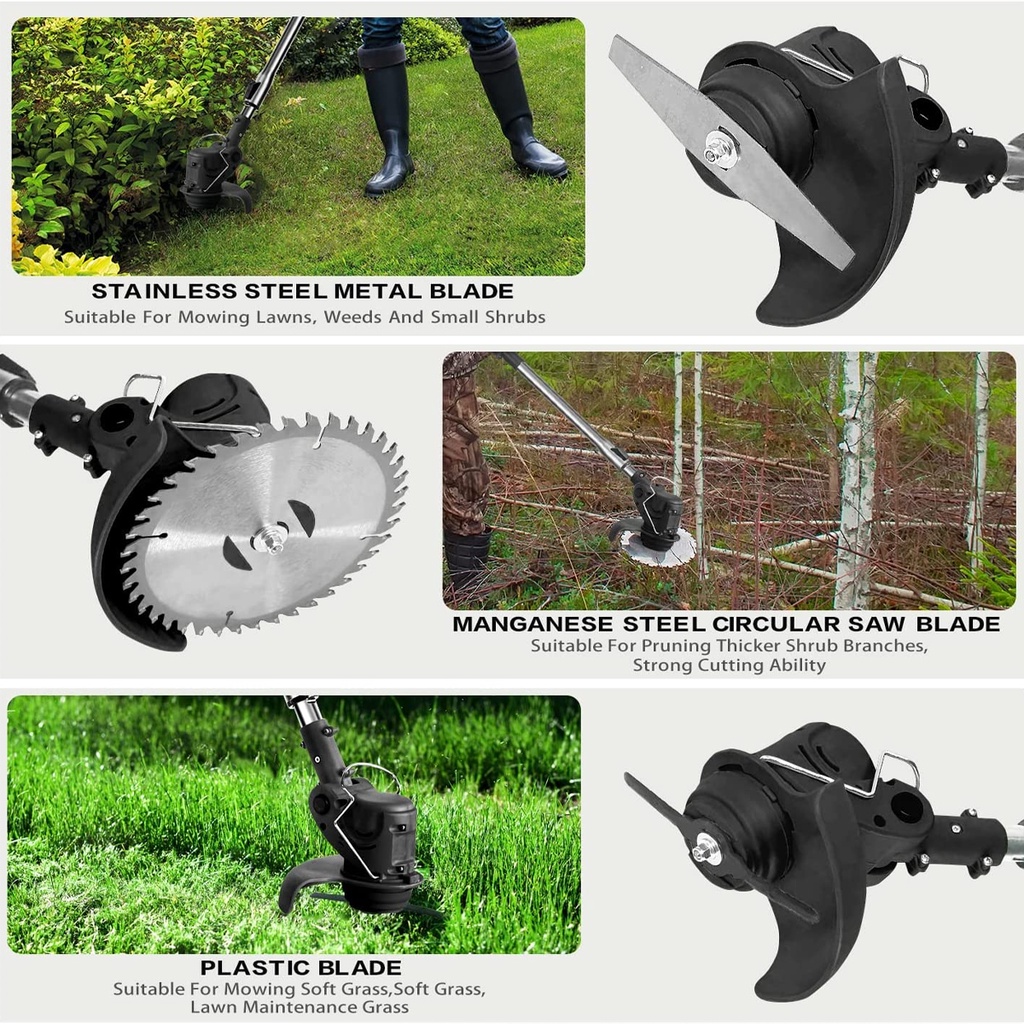 STAINLESS STEEL METAL BLADE
Suitable For Mowing Lawns, Weeds And Small Shrubs

MANGANESE STEEL CIRCULAR SAW BLADE
Suitable For Pruning Thicker Shrub Branches, Strong Cutting Ability

PLASTIC BLADE
Suitable For Mowing Soft Grass,Soft Grass, Lawn Maintenance Grass