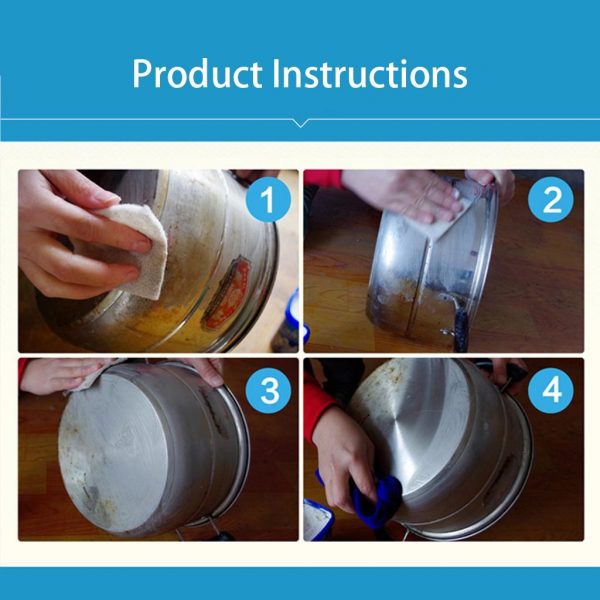 Product Instructions

1

2

3

4