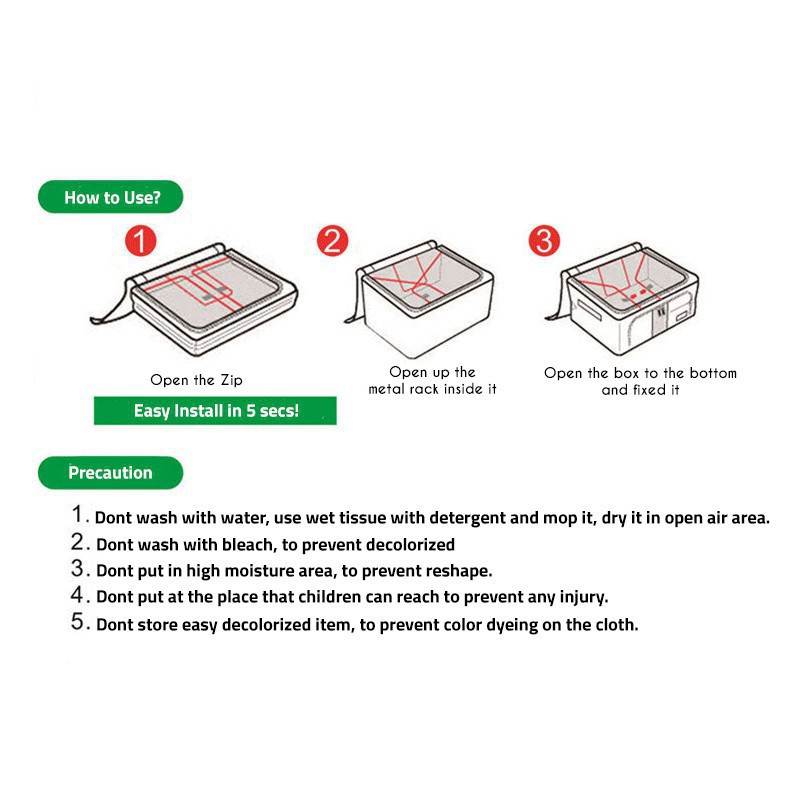 How to Use?

1

Open the Zip

Easy Install in 5 secs!

2

Open up the metal rack inside it

3

Open the box to the bottom and fixed it

Precaution

1. Dont wash with water, use wet tissue with detergent and mop it, dry it in open air area.
2. Dont wash with bleach, to prevent decolorized
3. Dont put in high moisture area, to prevent reshape.
4. Dont put at the place that children can reach to prevent any injury.
5. Dont store easy decolorized item, to prevent color dyeing on the cloth.