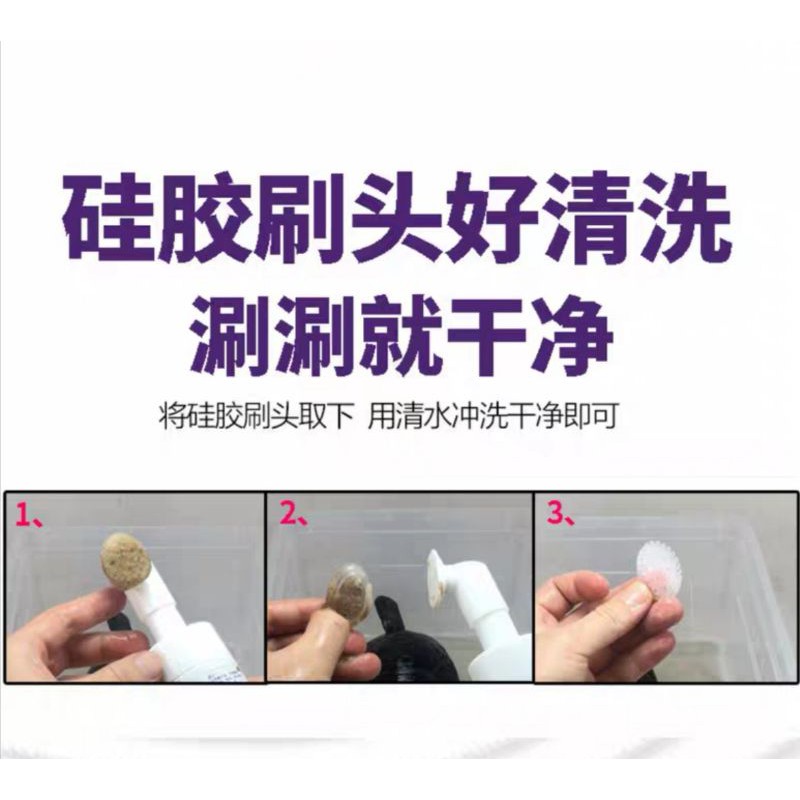 硅胶刷头好清洗
涮涮就干净

将硅胶刷头取下 用清水冲洗干净即可

1、

2、

3、