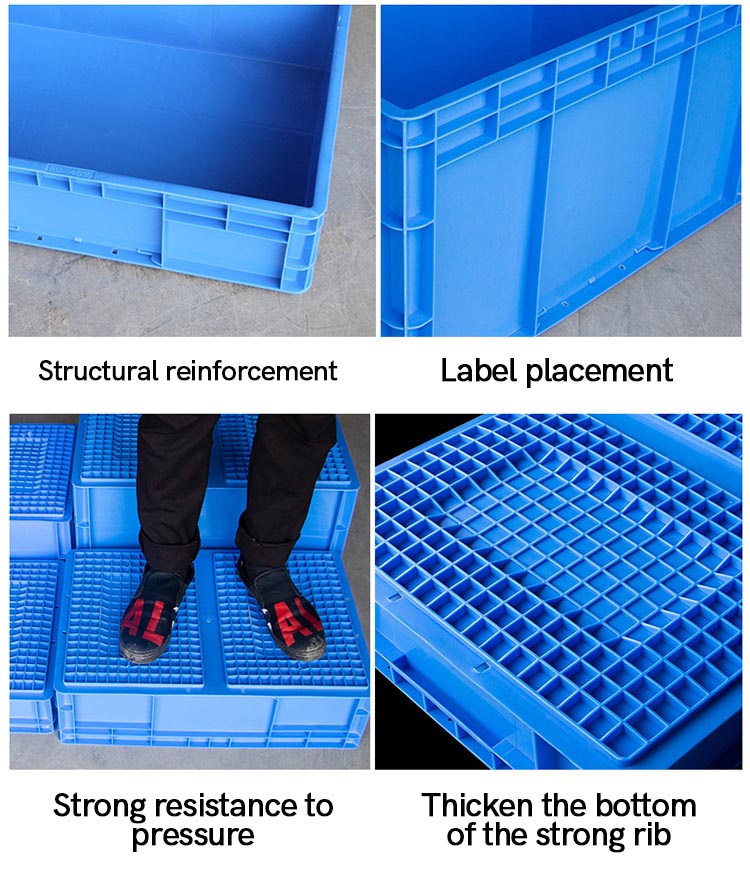 Structural reinforcement

Label placement

AL AL

Strong resistance to pressure

Thicken the bottom of the strong rib