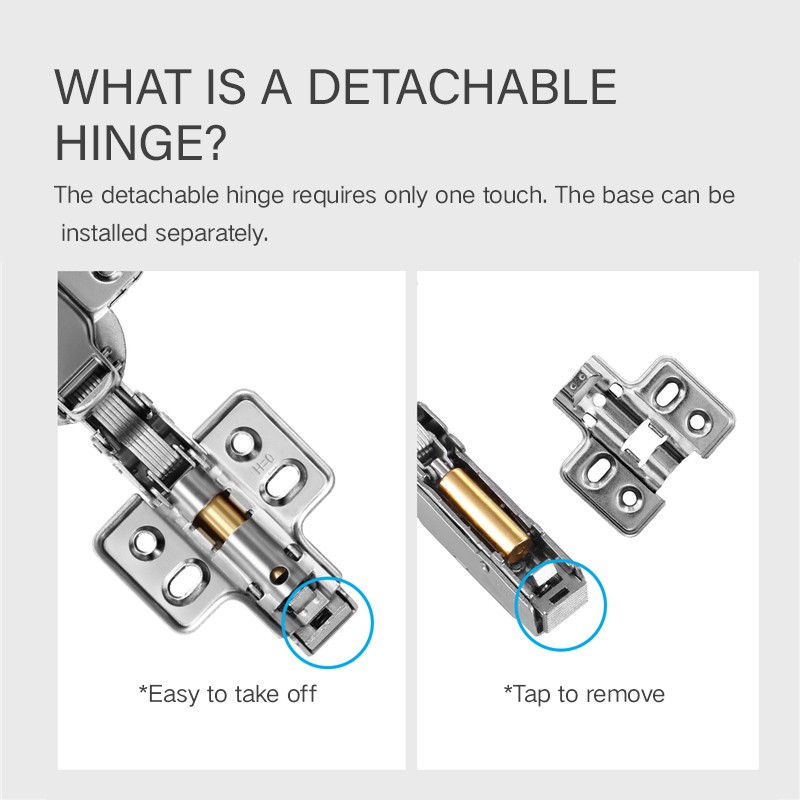 WHAT IS A DETACHABLE HINGE?

The detachable hinge requires only one touch. The base can be installed separately.

H=0

*Easy to take off

*Tap to remove